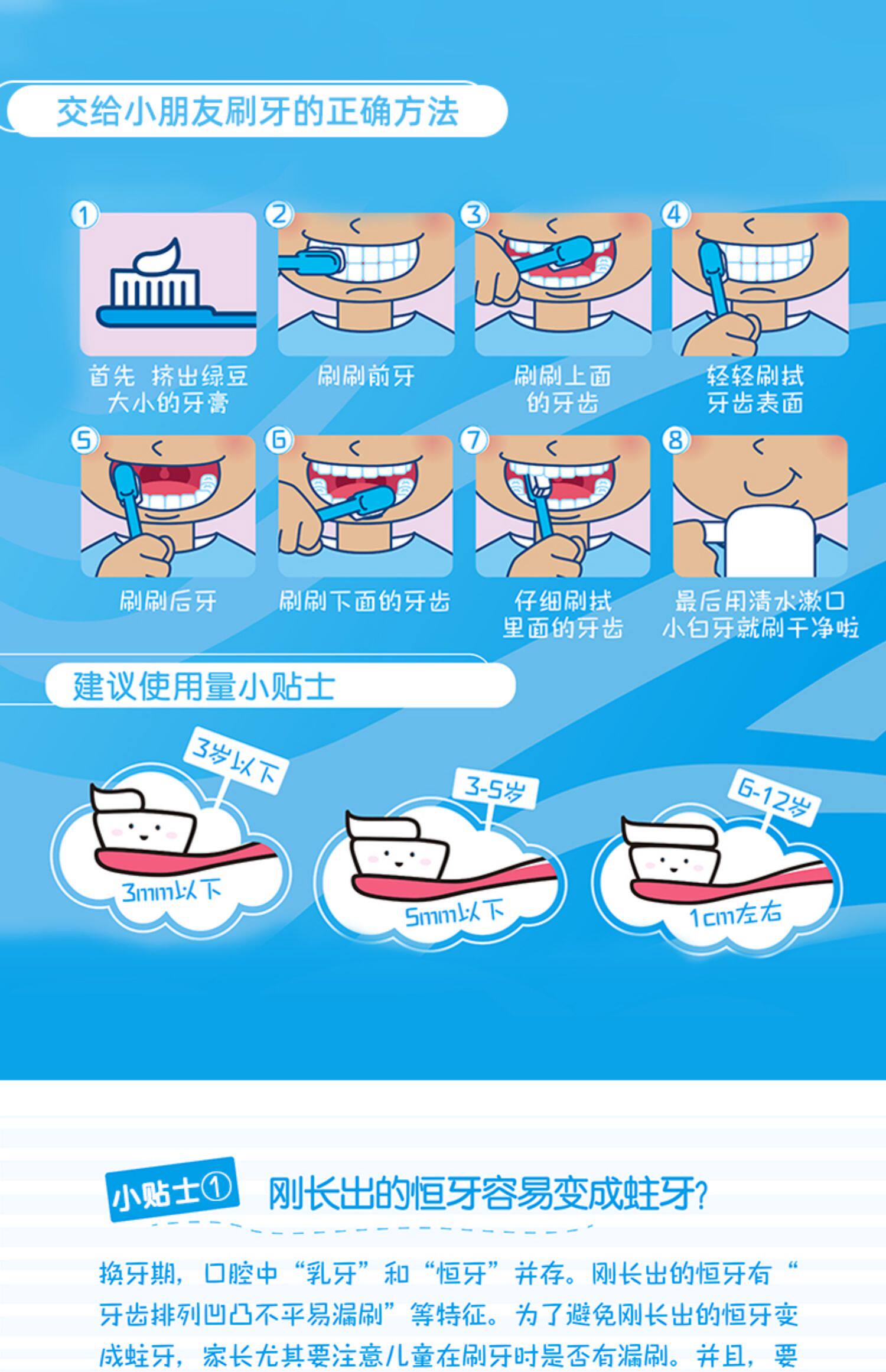 交给小朋友刷牙的正确方法

1 首先 挤出绿豆大小的牙膏

2 刷刷前牙

3 刷刷上面的牙齿

4 轻轻刷拭牙齿表面

5 刷刷后牙

6 刷刷下面的牙齿

7 仔细刷拭里面的牙齿

8 最后用清水漱口 小白牙就刷干净啦

建议使用量小贴士

3岁以下
3mm以下

3-5岁
5mm以下

6-12岁
1cm左右

小贴士① 刚长出的恒牙容易变成蛀牙?

换牙期，口腔中“乳牙”和“恒牙”并存。刚长出的恒牙有“牙齿排列凹凸不平易漏刷”等特征。为了避免刚长出的恒牙变成蛀牙，家长尤其要注意儿童在刷牙时是否有漏刷。并且，要