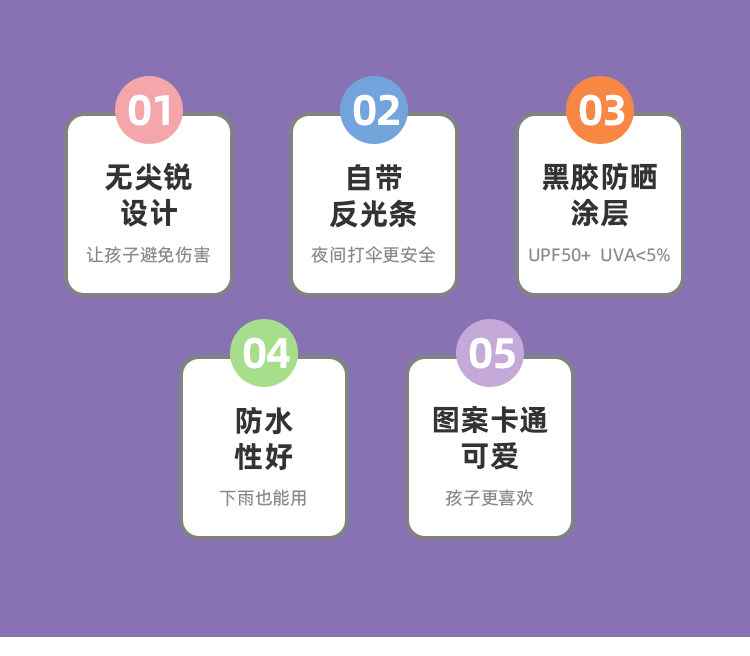 01

无尖锐
设计

让孩子避免伤害

02

自带
反光条

夜间打伞更安全

03

黑胶防晒
涂层

UPF50+ UVA<5%

04

防水
性好

下雨也能用

05

图案卡通
可爱

孩子更喜欢