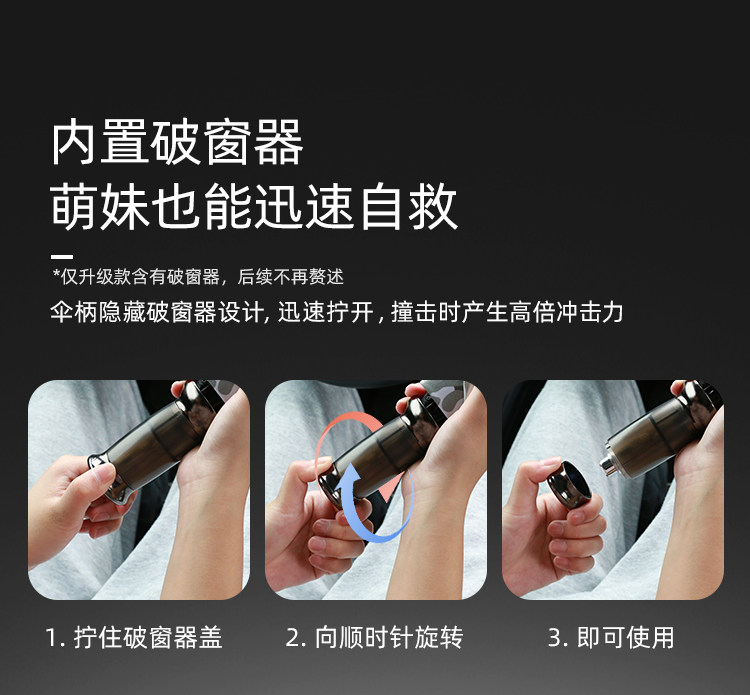 内置破窗器
萌妹也能迅速自救

*仅升级款含有破窗器，后续不再赘述

伞柄隐藏破窗器设计, 迅速拧开 , 撞击时产生高倍冲击力

1. 拧住破窗器盖

2. 向顺时针旋转

3. 即可使用