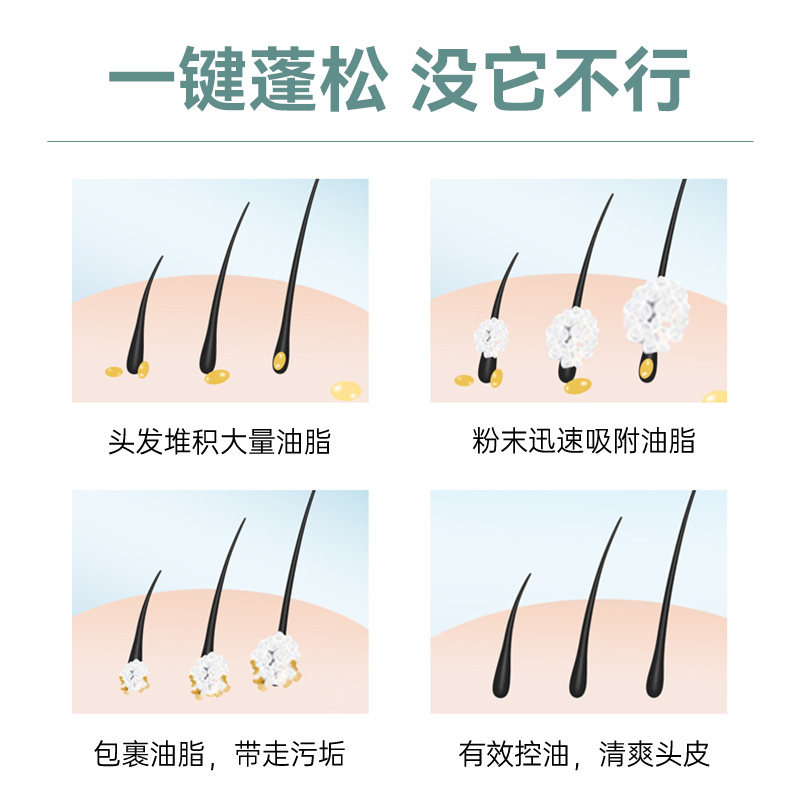 一键蓬松 没它不行

头发堆积大量油脂

粉末迅速吸附油脂

包裹油脂，带走污垢

有效控油，清爽头皮