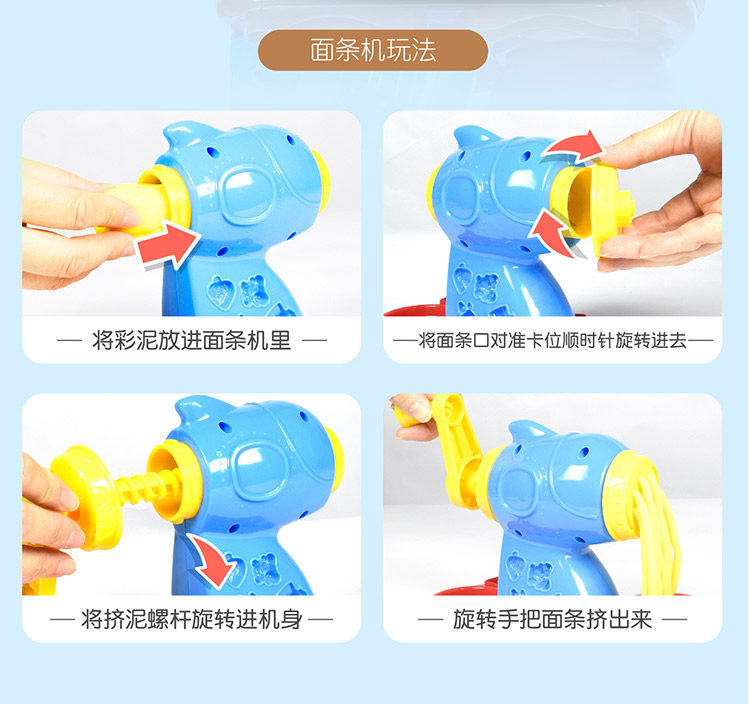 面条机玩法

— 将彩泥放进面条机里 —

—将面条口对准卡位顺时针旋转进去—

— 将挤泥螺杆旋转进机身 —

— 旋转手把面条挤出来 —