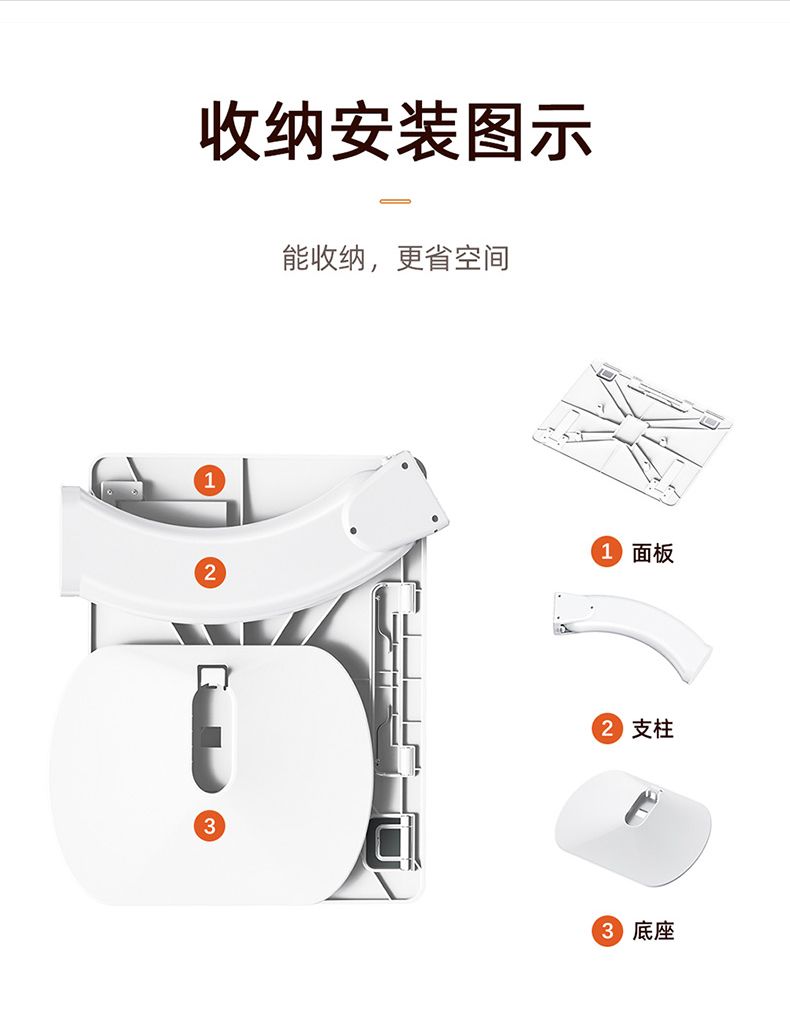 收纳安装图示

能收纳，更省空间

1

2

3

1 面板

2 支柱

3 底座