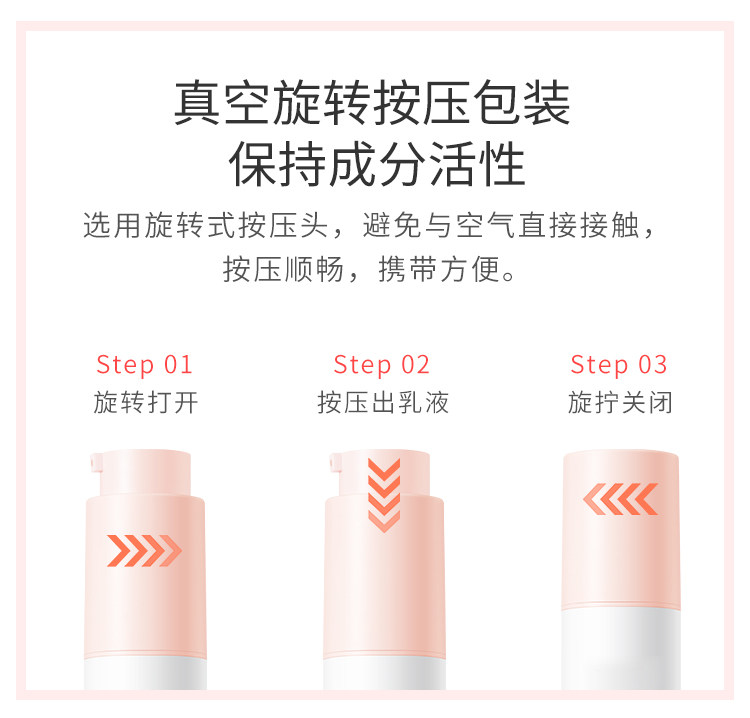 真空旋转按压包装
保持成分活性

选用旋转式按压头，避免与空气直接接触，按压顺畅，携带方便。

Step 01
旋转打开

Step 02
按压出乳液

Step 03
旋拧关闭