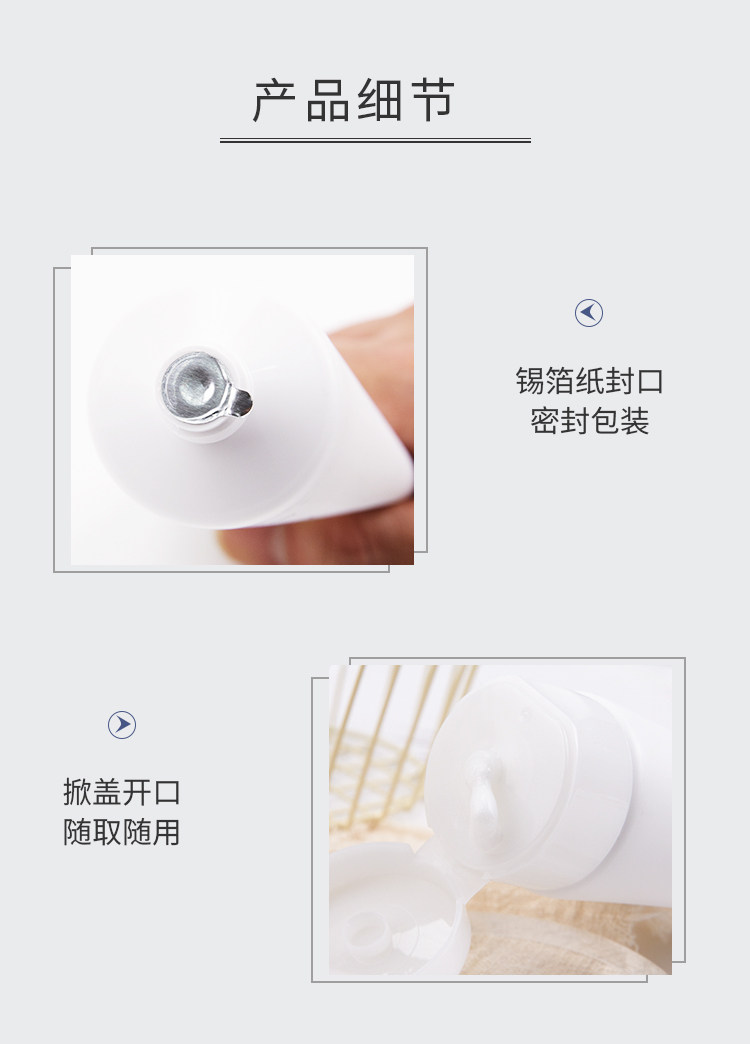 产品细节

锡箔纸封口
密封包装

掀盖开口
随取随用