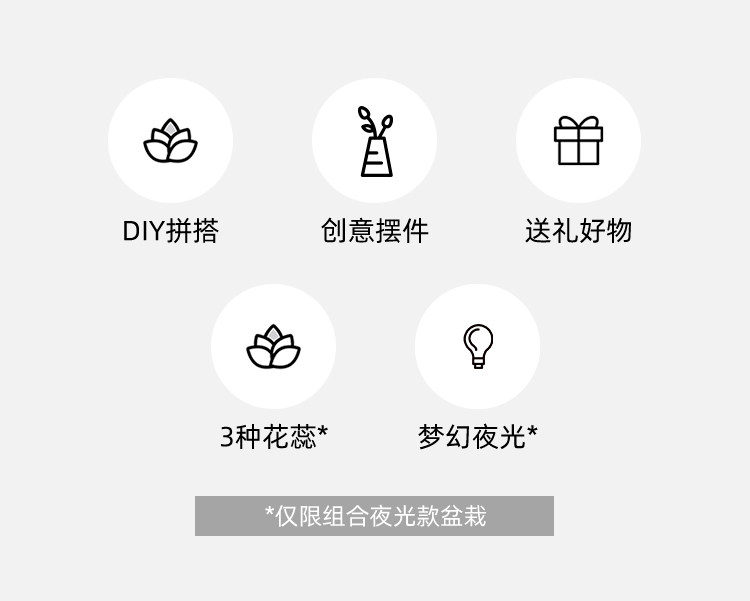 DIY拼搭

创意摆件

送礼好物

3种花蕊*

梦幻夜光*

*仅限组合夜光款盆栽