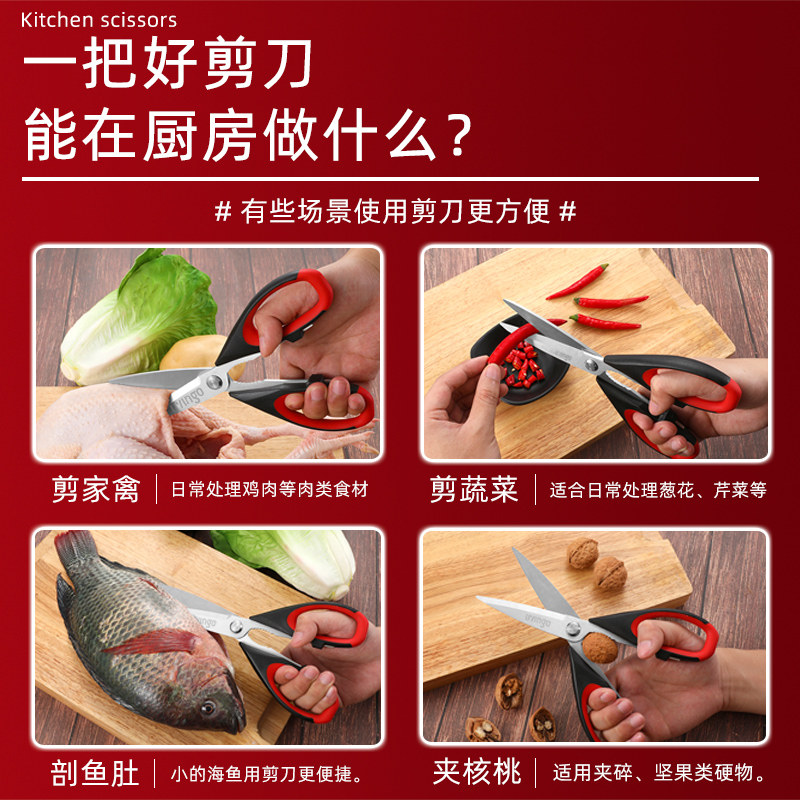 Kitchen scissors

一把好剪刀
能在厨房做什么？

# 有些场景使用剪刀更方便 #

剪家禽 | 日常处理鸡肉等肉类食材

剪蔬菜 | 适合日常处理葱花、芹菜等

剖鱼肚 | 小的海鱼用剪刀更便捷。

夹核桃 | 适用夹碎、坚果类硬物。