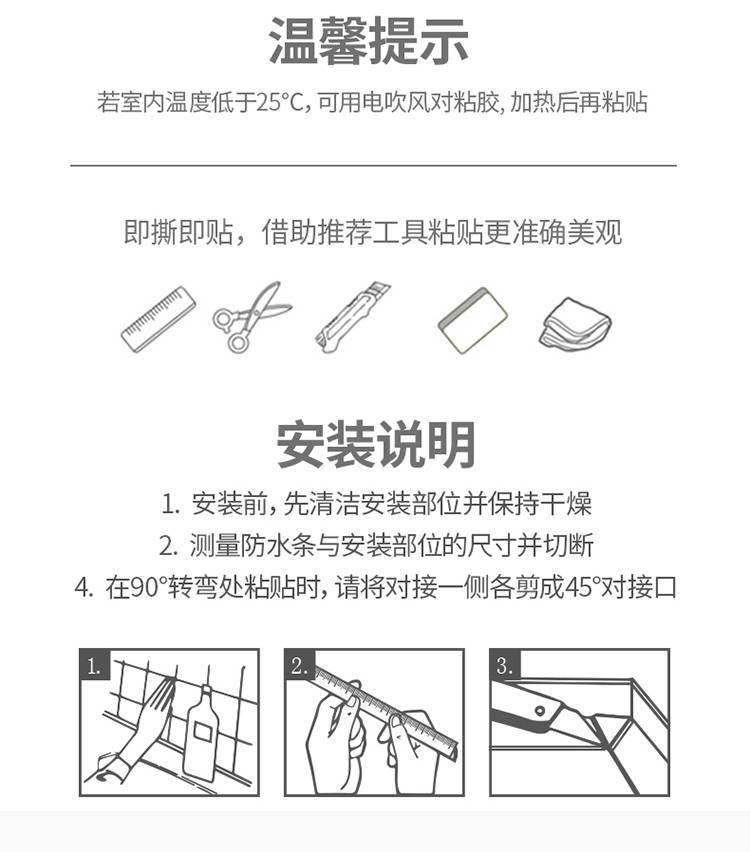 温馨提示

若室内温度低于25°C, 可用电吹风对粘胶, 加热后再粘贴

即撕即贴，借助推荐工具粘贴更准确美观

安装说明

1. 安装前, 先清洁安装部位并保持干燥
2. 测量防水条与安装部位的尺寸并切断
4. 在90°转弯处粘贴时, 请将对接一侧各剪成45°对接口

1.

2.

3.