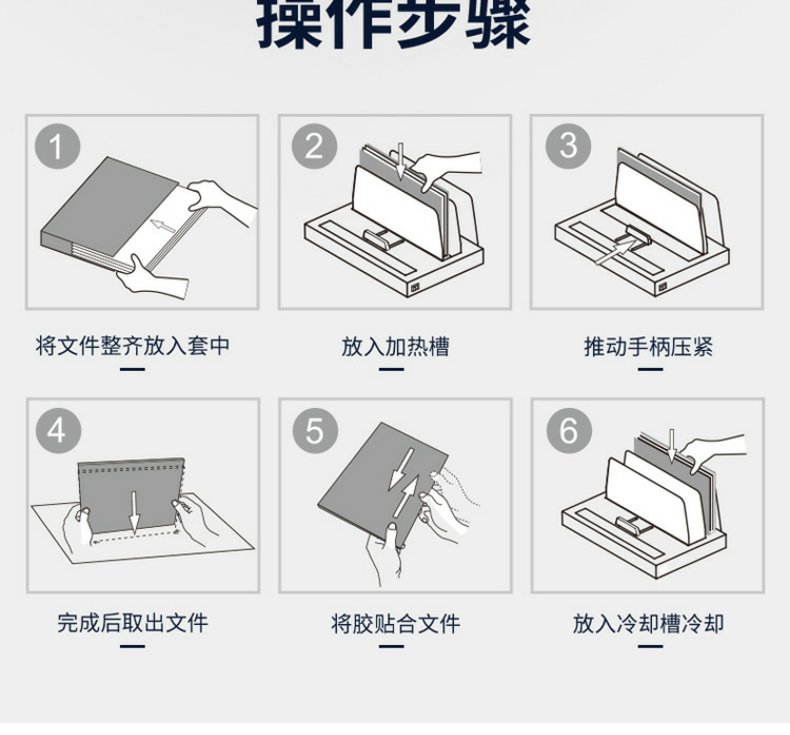 操作步骤

1

将文件整齐放入套中

2

放入加热槽

3

推动手柄压紧

4

完成后取出文件

5

将胶贴合文件

6

放入冷却槽冷却