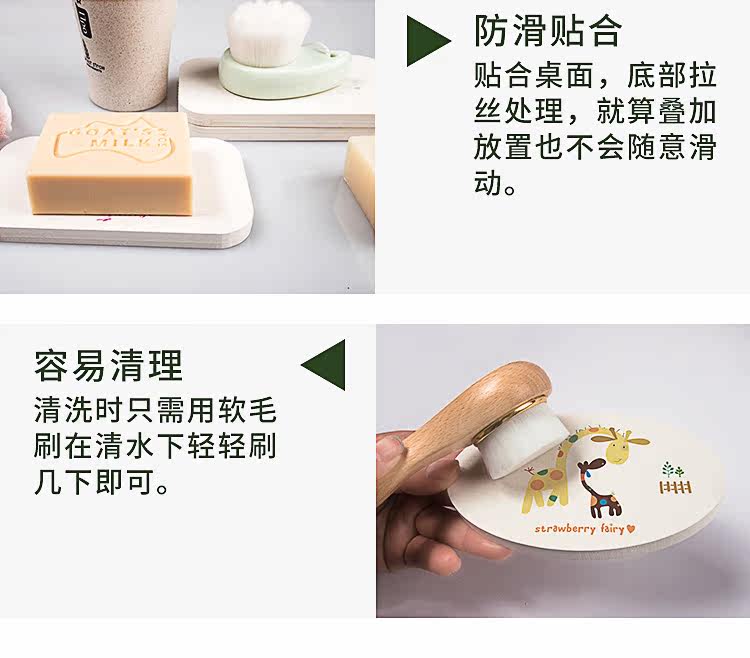 GOAT'S MILK

防滑贴合

贴合桌面，底部拉丝处理，就算叠加放置也不会随意滑动。

容易清理

清洗时只需用软毛刷在清水下轻轻刷几下即可。

strawberry fairy