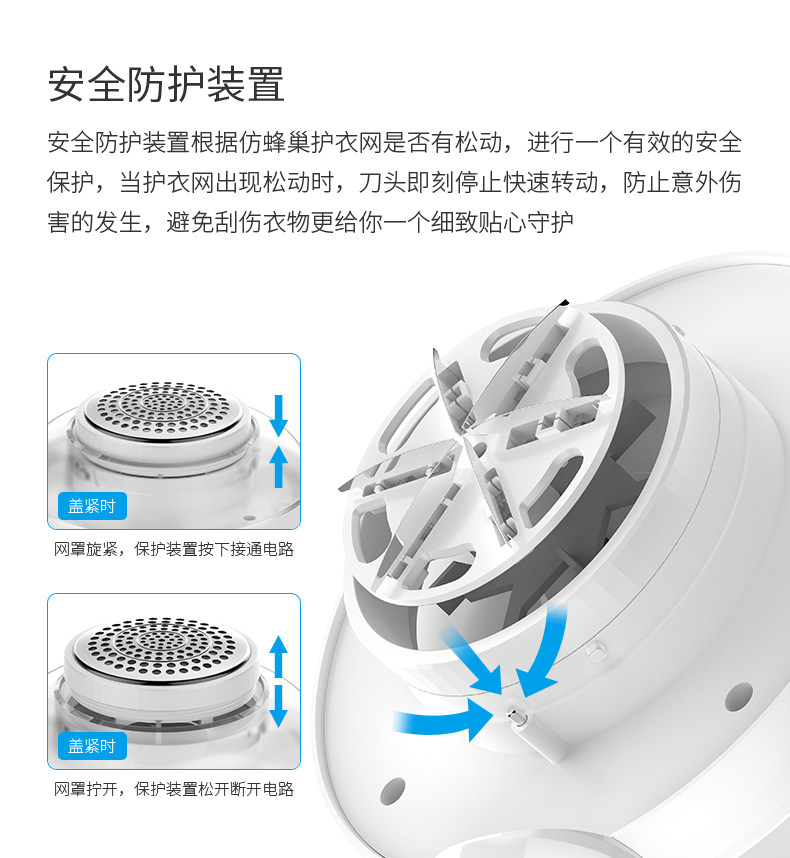 安全防护装置

安全防护装置根据仿蜂巢护衣网是否有松动，进行一个有效的安全保护，当护衣网出现松动时，刀头即刻停止快速转动，防止意外伤害的发生，避免刮伤衣物更给你一个细致贴心守护

盖紧时

网罩旋紧，保护装置按下接通电路

盖紧时

网罩拧开，保护装置松开断开电路