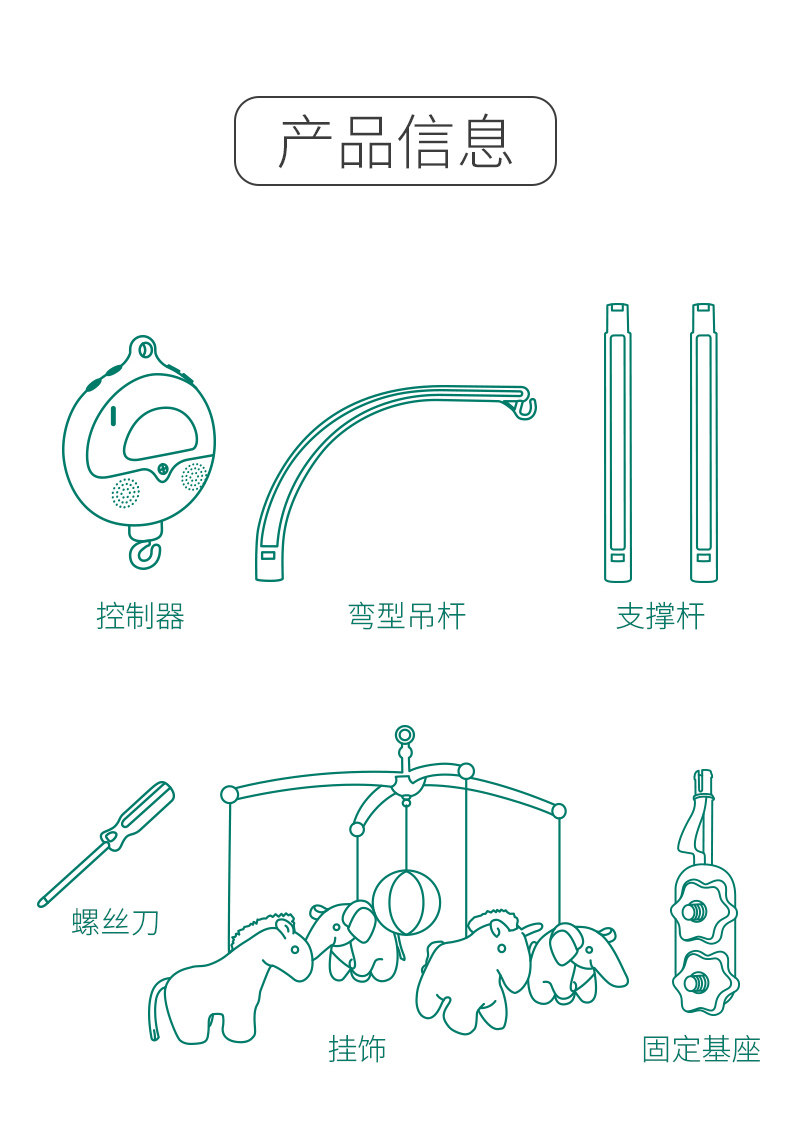 产品信息

控制器

弯型吊杆

支撑杆

螺丝刀

挂饰

固定基座