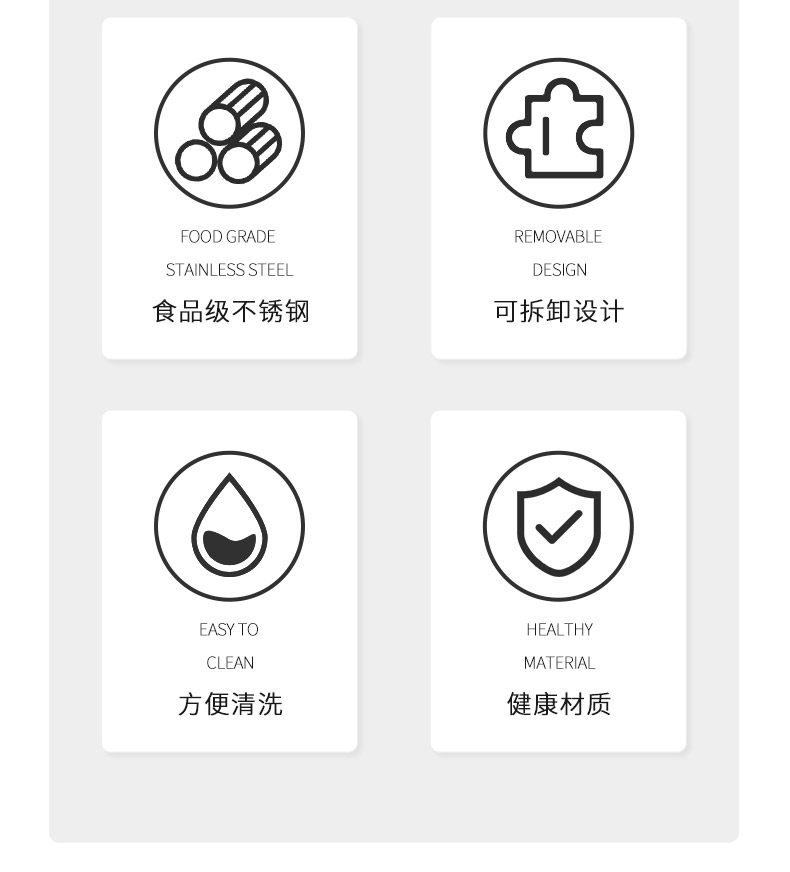 FOOD GRADE
STAINLESS STEEL
食品级不锈钢

REMOVABLE
DESIGN
可拆卸设计

EASY TO
CLEAN
方便清洗

HEALTHY
MATERIAL
健康材质