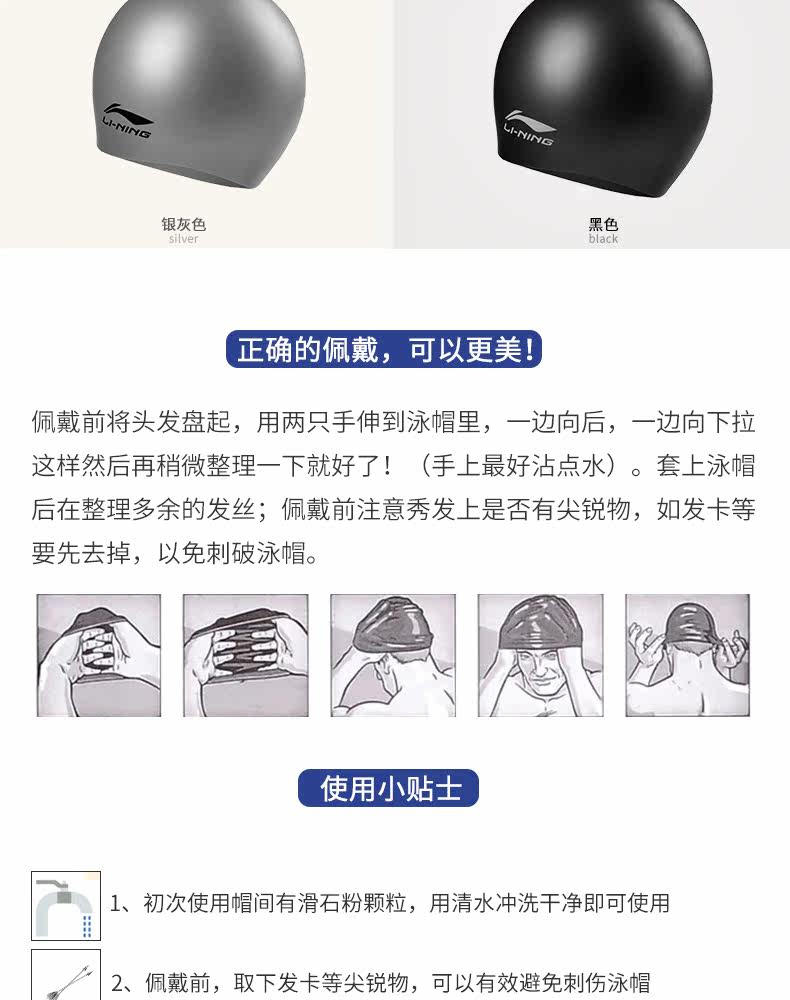 LI-NING

银灰色
silver

LI-NING

黑色
black

正确的佩戴，可以更美!

佩戴前将头发盘起，用两只手伸到泳帽里，一边向后，一边向下拉这样然后再稍微整理一下就好了！（手上最好沾点水）。套上泳帽后在整理多余的发丝；佩戴前注意秀发上是否有尖锐物，如发卡等要先去掉，以免刺破泳帽。

使用小贴士

1、初次使用帽间有滑石粉颗粒，用清水冲洗干净即可使用

2、佩戴前，取下发卡等尖锐物，可以有效避免刺伤泳帽