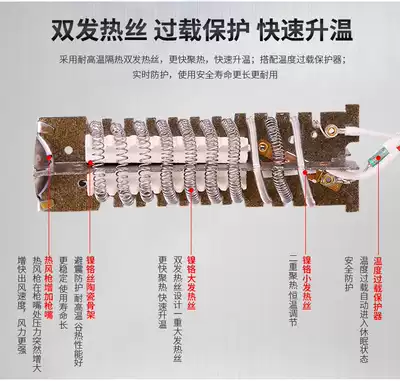 双发热丝 过载保护 快速升温

采用耐高温隔热双发热丝，更快聚热，快速升温；搭配温度过载保护器；实时防护，使用安全寿命更长更耐用

热风枪增加枪嘴
热风枪在枪嘴处压力突然增大
增快出风速度，风力更强

镍铬丝陶瓷骨架
避震防护 耐高温 谷热性能好
更稳定 使用寿命长

镍铬大发热丝
双发热丝设计 一重大发热丝
更快聚热 快速升温

镍铬小发热丝
二重聚热 恒温调节

温度过载保护器
温度过载自动进入休眠状态
安全防护