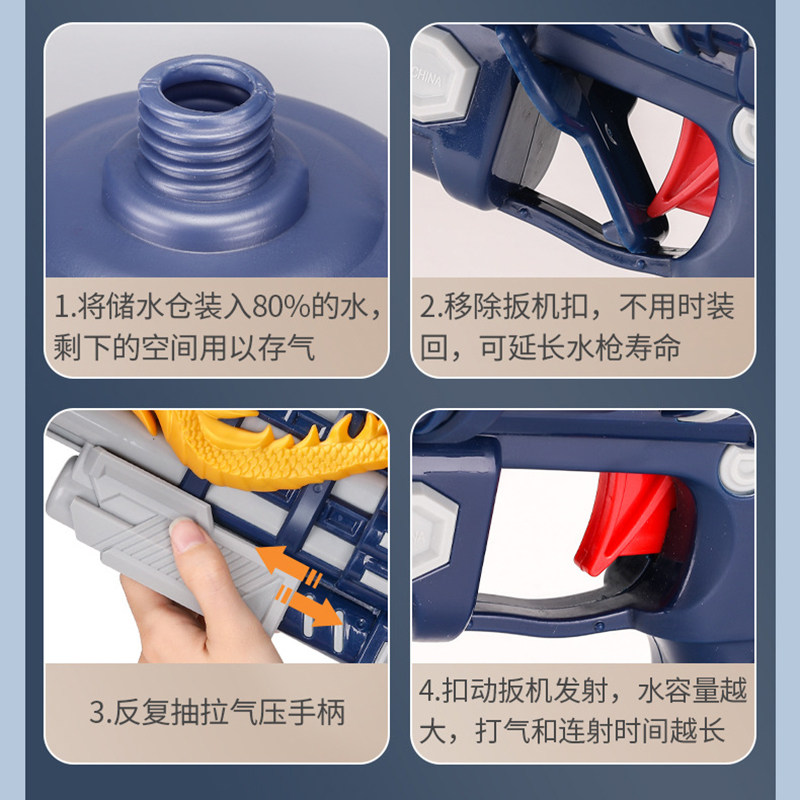 CHINA

1.将储水仓装入80%的水，剩下的空间用以存气

2.移除扳机扣，不用时装回，可延长水枪寿命

3.反复抽拉气压手柄

4.扣动扳机发射，水容量越大，打气和连射时间越长