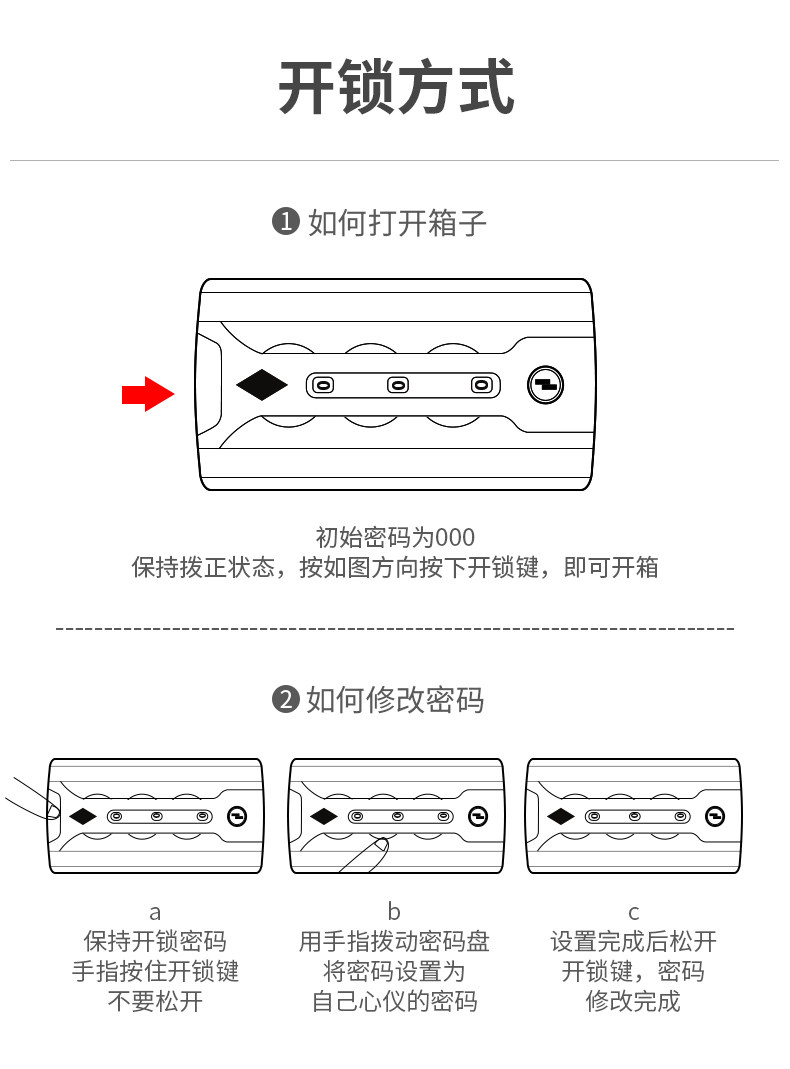 开锁方式

❶ 如何打开箱子

初始密码为000
保持拨正状态，按如图方向按下开锁键，即可开箱

❷ 如何修改密码

a
保持开锁密码
手指按住开锁键
不要松开

b
用手指拨动密码盘
将密码设置为
自己心仪的密码

c
设置完成后松开
开锁键，密码
修改完成