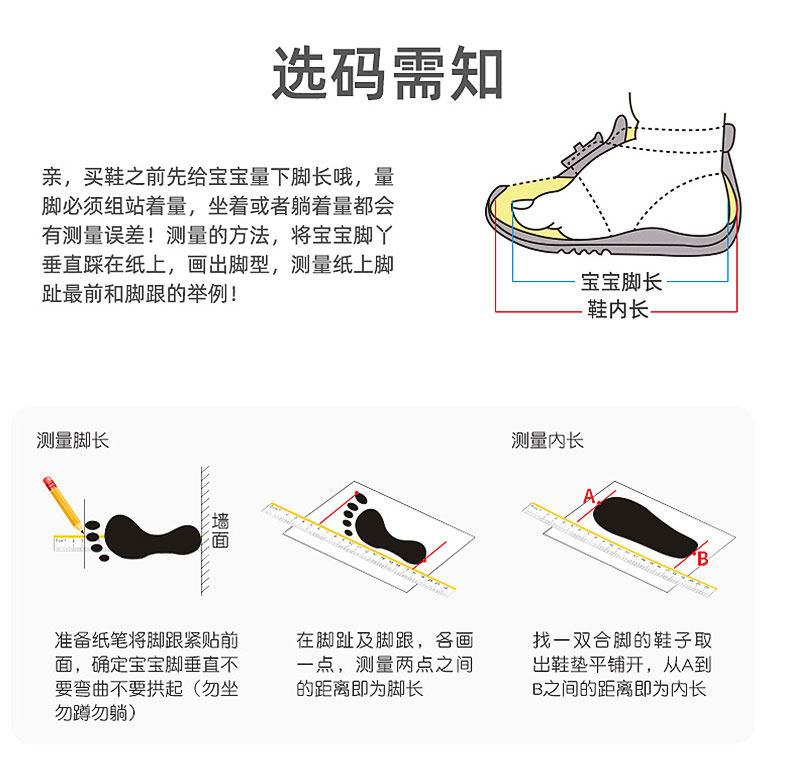 选码需知

亲，买鞋之前先给宝宝量下脚长哦，量脚必须组站着量，坐着或者躺着量都会有测量误差！测量的方法，将宝宝脚丫垂直踩在纸上，画出脚型，测量纸上脚趾最前和脚跟的举例！

宝宝脚长
鞋内长

测量脚长

墙面

准备纸笔将脚跟紧贴前面，确定宝宝脚垂直不要弯曲不要拱起（勿坐勿蹲勿躺）

在脚趾及脚跟，各画一点，测量两点之间的距离即为脚长

测量内长

A
B

找一双合脚的鞋子取出鞋垫平铺开，从A到B之间的距离即为内长