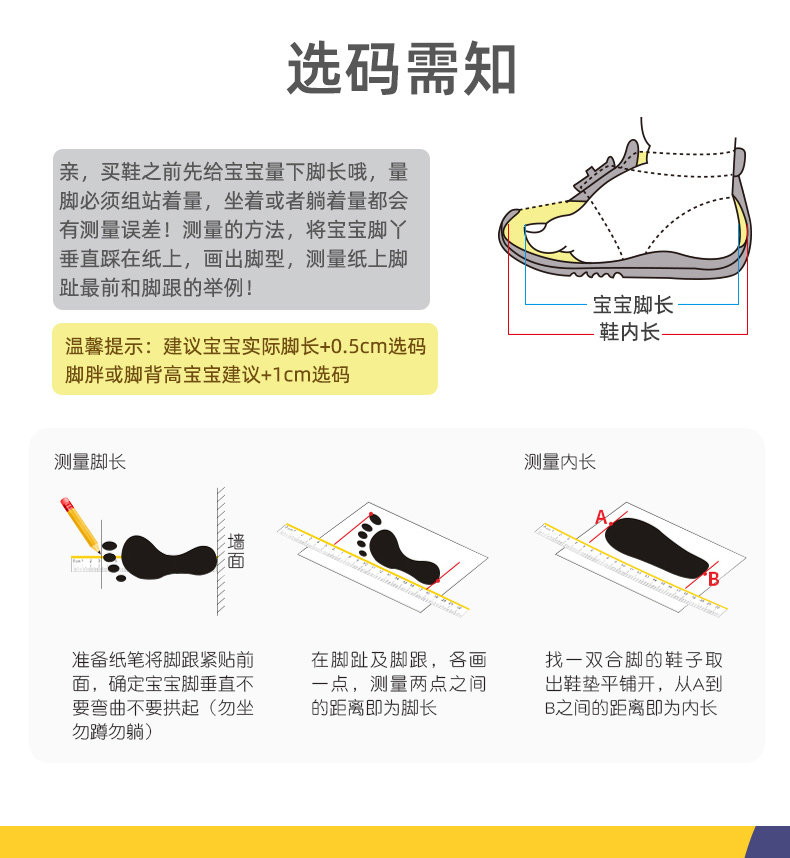 选码需知

亲，买鞋之前先给宝宝量下脚长哦，量脚必须组站着量，坐着或者躺着量都会有测量误差！测量的方法，将宝宝脚丫垂直踩在纸上，画出脚型，测量纸上脚趾最前和脚跟的举例！

温馨提示：建议宝宝实际脚长+0.5cm选码
脚胖或脚背高宝宝建议+1cm选码

宝宝脚长
鞋内长

测量脚长

墙面

准备纸笔将脚跟紧贴前面，确定宝宝脚垂直不要弯曲不要拱起（勿坐勿蹲勿躺）

在脚趾及脚跟，各画一点，测量两点之间的距离即为脚长

测量内长

A
B

找一双合脚的鞋子取出鞋垫平铺开，从A到B之间的距离即为内长