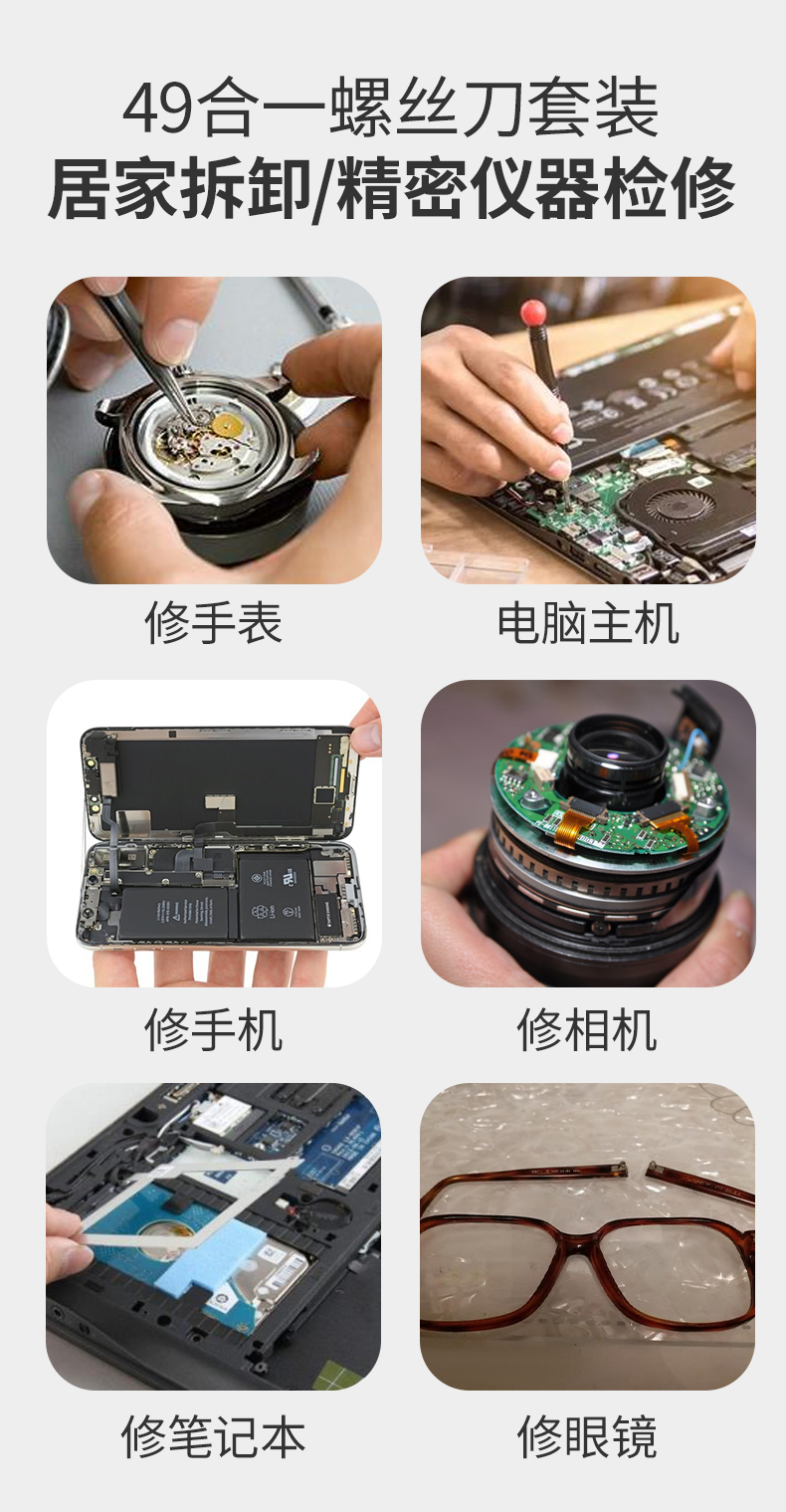 49合一螺丝刀套装
居家拆卸/精密仪器检修

修手表

电脑主机

修手机

修相机

修笔记本

修眼镜