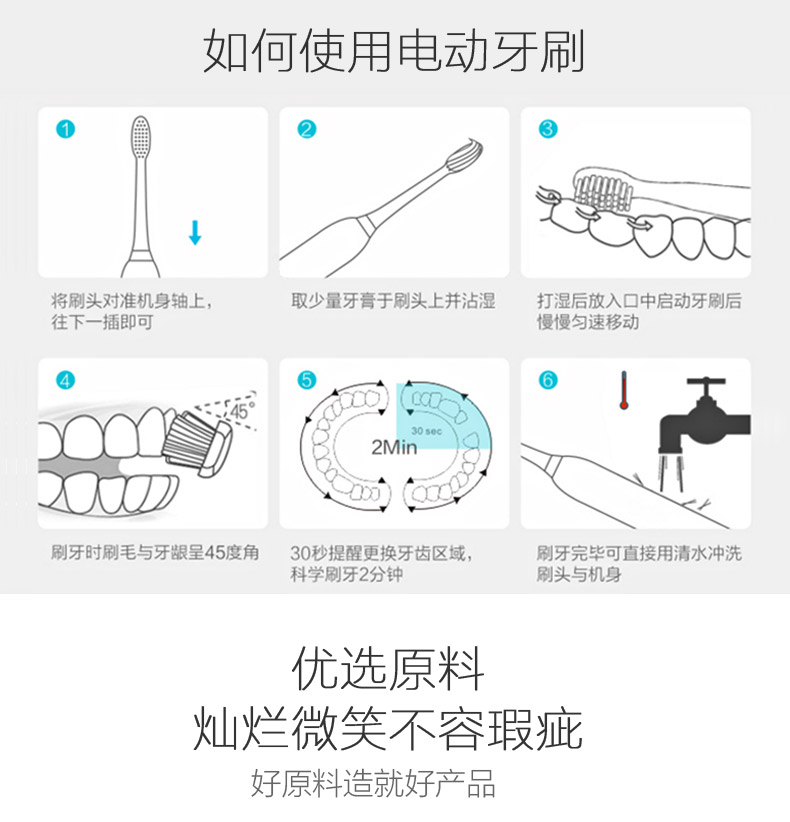 如何使用电动牙刷

1

将刷头对准机身轴上，往下一插即可

2

取少量牙膏于刷头上并沾湿

3

打湿后放入口中启动牙刷后慢慢匀速移动

4

45°

刷牙时刷毛与牙龈呈45度角

5

30 sec

2Min

30秒提醒更换牙齿区域，科学刷牙2分钟

6

刷牙完毕可直接用清水冲洗刷头与机身

优选原料
灿烂微笑不容瑕疵
好原料造就好产品