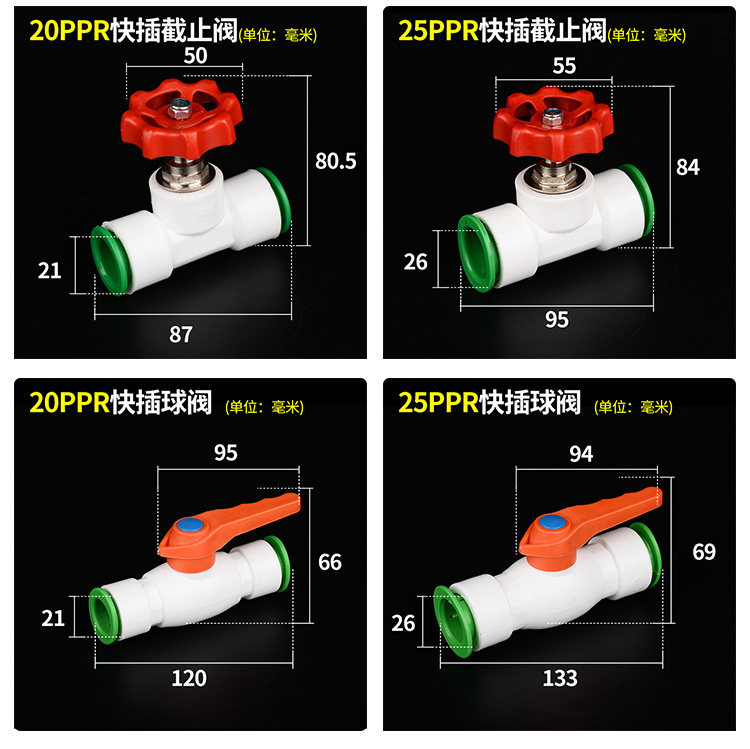 20PPR快插截止阀(单位：毫米)

50

80.5

21

87

25PPR快插截止阀(单位：毫米)

55

84

26

95

20PPR快插球阀 (单位：毫米)

95

66

21

120

25PPR快插球阀 (单位：毫米)

94

69

26

133