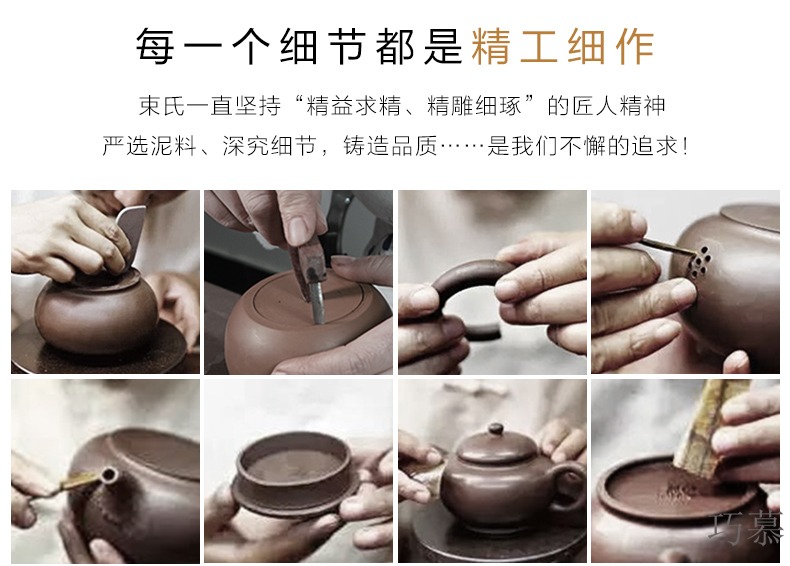 每一个细节都是精工细作

束氏一直坚持“精益求精、精雕细琢”的匠人精神
严选泥料、深究细节，铸造品质……是我们不懈的追求！

巧慕