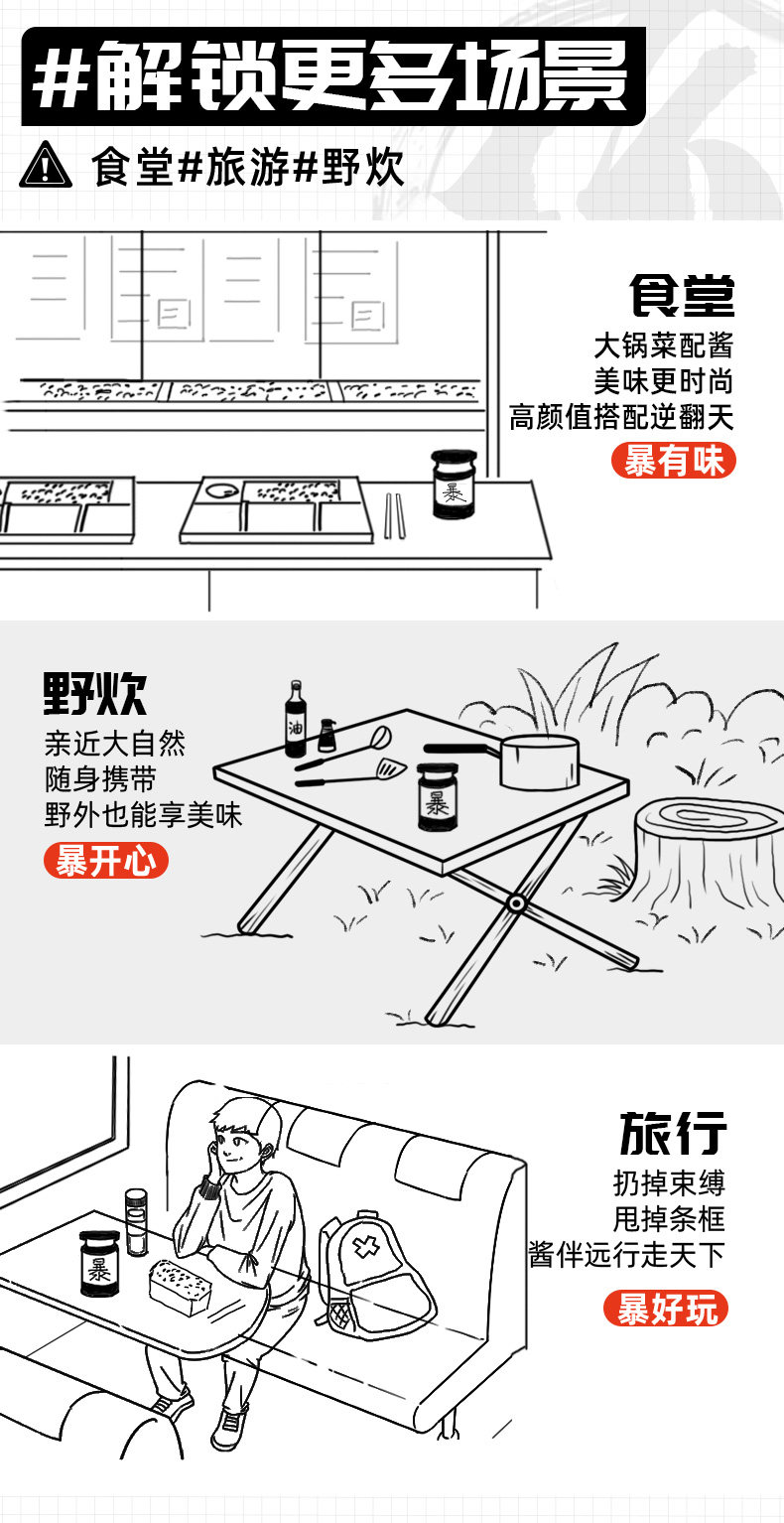 #解锁更多场景

食堂#旅游#野炊

食堂
大锅菜配酱
美味更时尚
高颜值搭配逆翻天
暴有味

暴

野炊
亲近大自然
随身携带
野外也能享美味
暴开心

油
暴

旅行
扔掉束缚
甩掉条框
酱伴远行走天下
暴好玩

暴