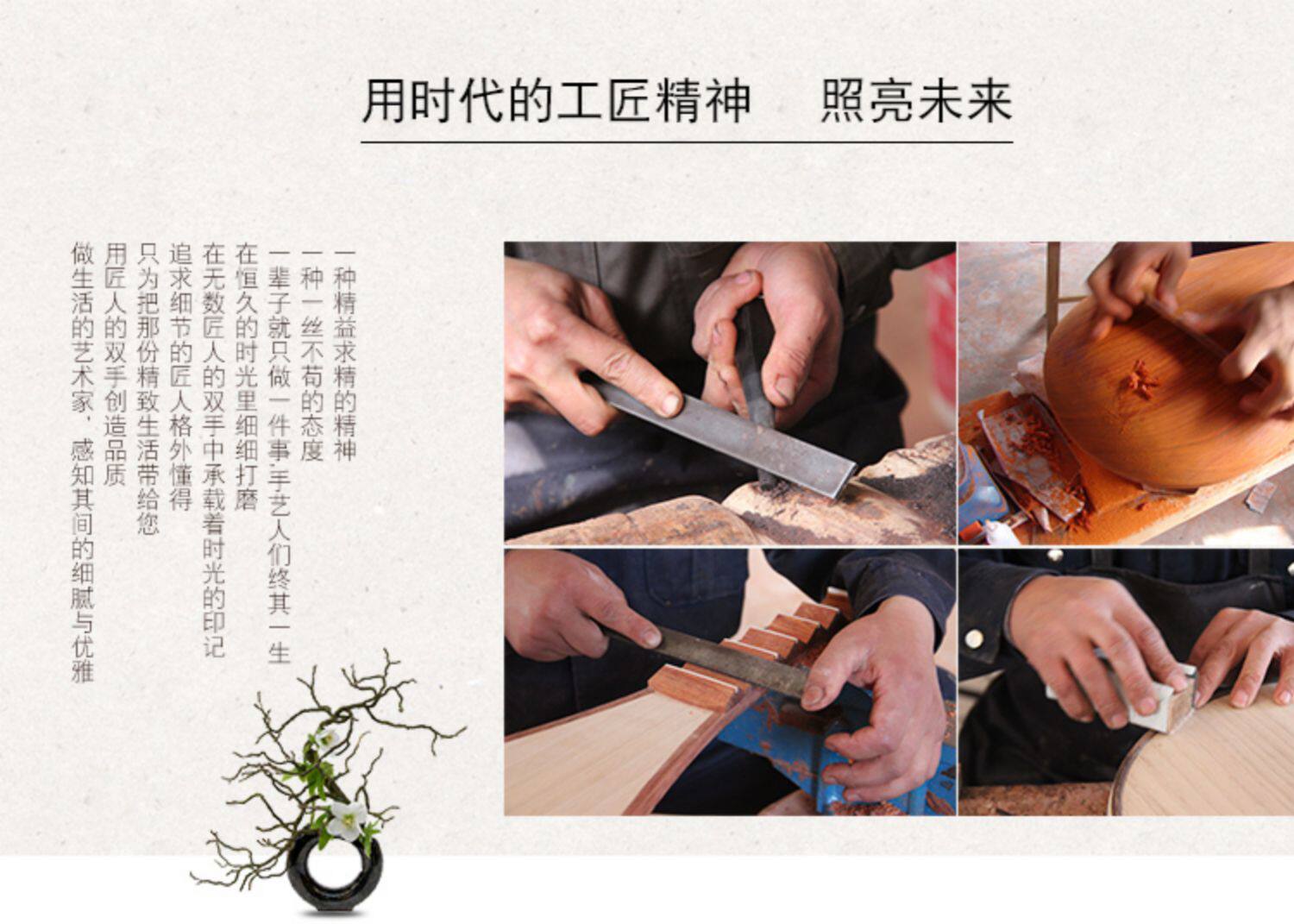 用时代的工匠精神　照亮未来

一种精益求精的精神
一种一丝不苟的态度
一辈子就只做一件事,手艺人们终其一生
在恒久的时光里细细打磨
在无数匠人的双手中承载着时光的印记
追求细节的匠人格外懂得
只为把那份精致生活带给您
用匠人的双手创造品质
做生活的艺术家，感知其间的细腻与优雅