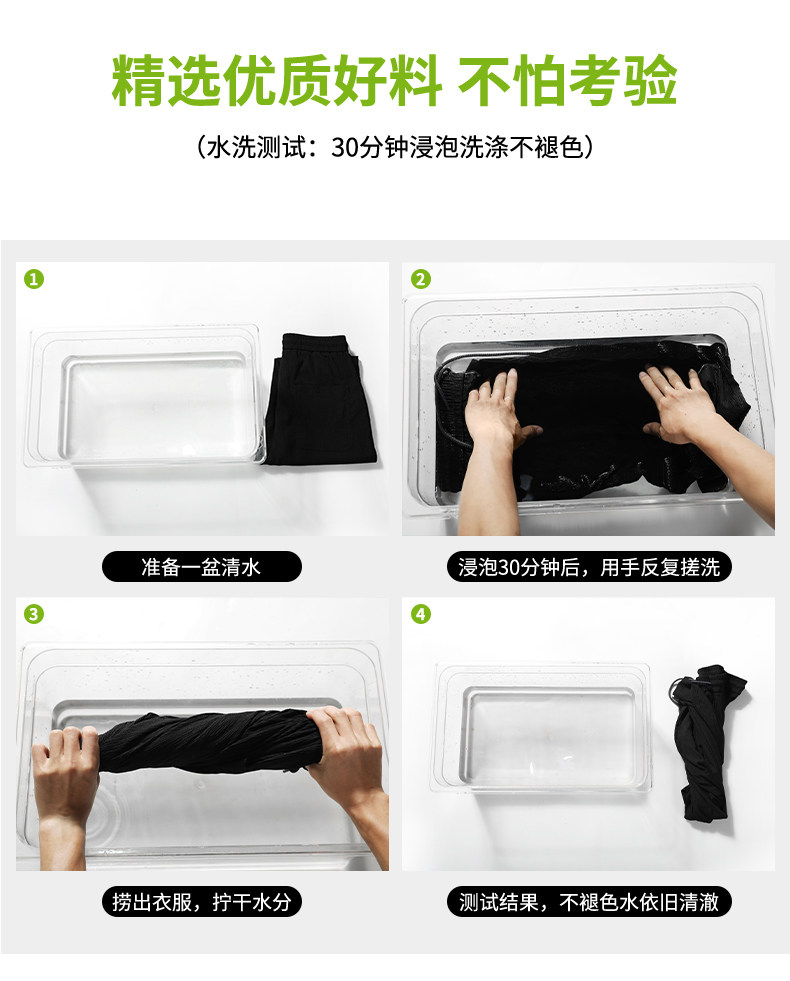 精选优质好料 不怕考验

（水洗测试：30分钟浸泡洗涤不褪色）

1

准备一盆清水

2

浸泡30分钟后，用手反复搓洗

3

捞出衣服，拧干水分

4

测试结果，不褪色水依旧清澈