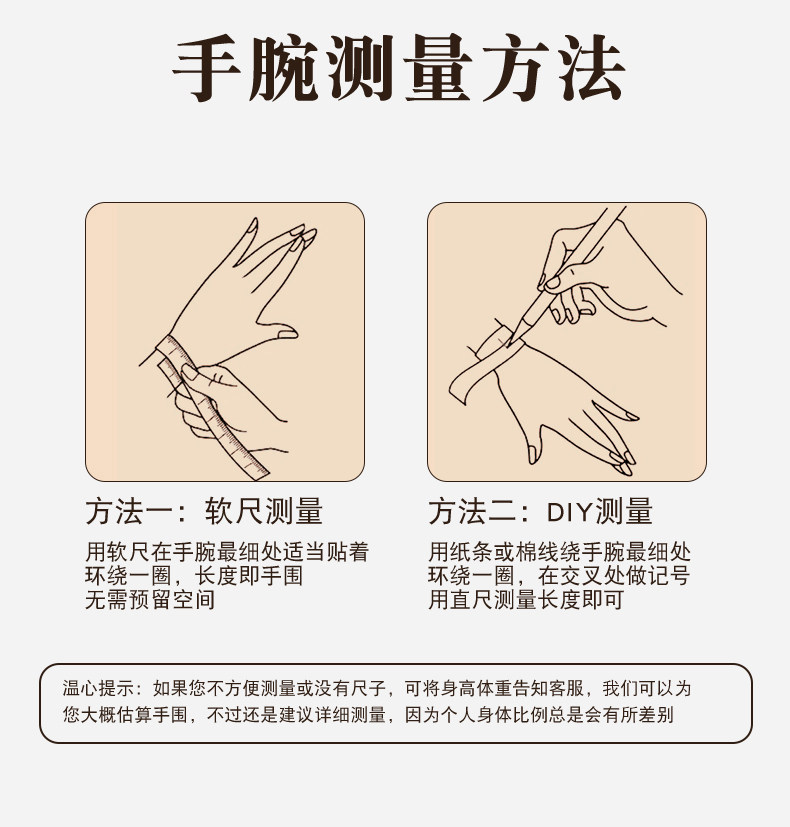 手腕测量方法

方法一：软尺测量

用软尺在手腕最细处适当贴着
环绕一圈，长度即手围
无需预留空间

方法二：DIY测量

用纸条或棉线绕手腕最细处
环绕一圈，在交叉处做记号
用直尺测量长度即可

温心提示：如果您不方便测量或没有尺子，可将身高体重告知客服，我们可以为您大概估算手围，不过还是建议详细测量，因为个人身体比例总是会有所差别