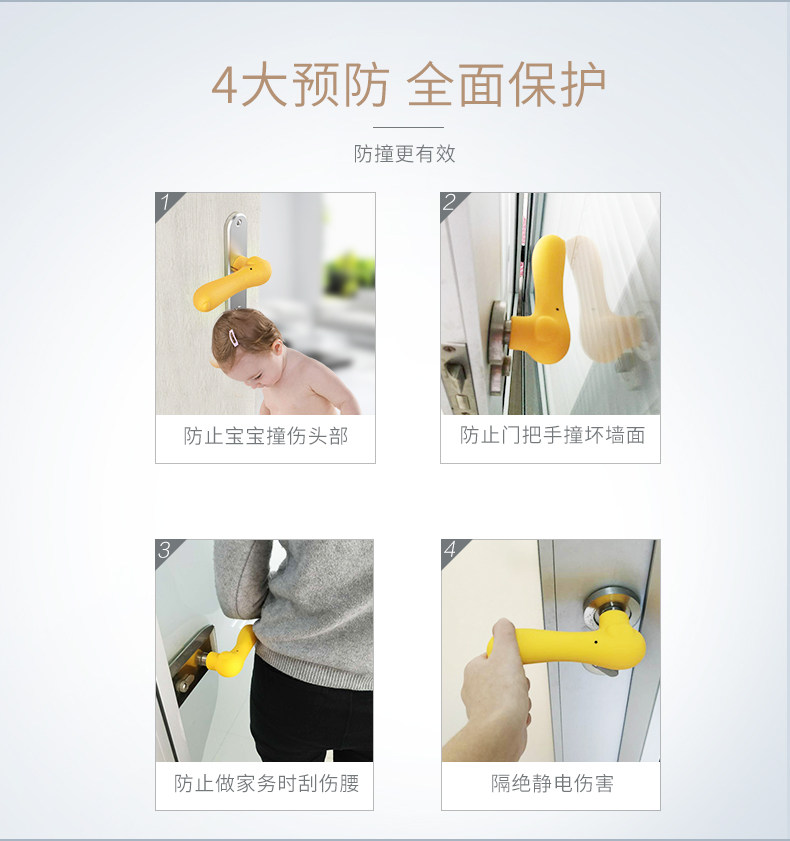 4大预防 全面保护

防撞更有效

1

防止宝宝撞伤头部

2

防止门把手撞坏墙面

3

防止做家务时刮伤腰

4

隔绝静电伤害