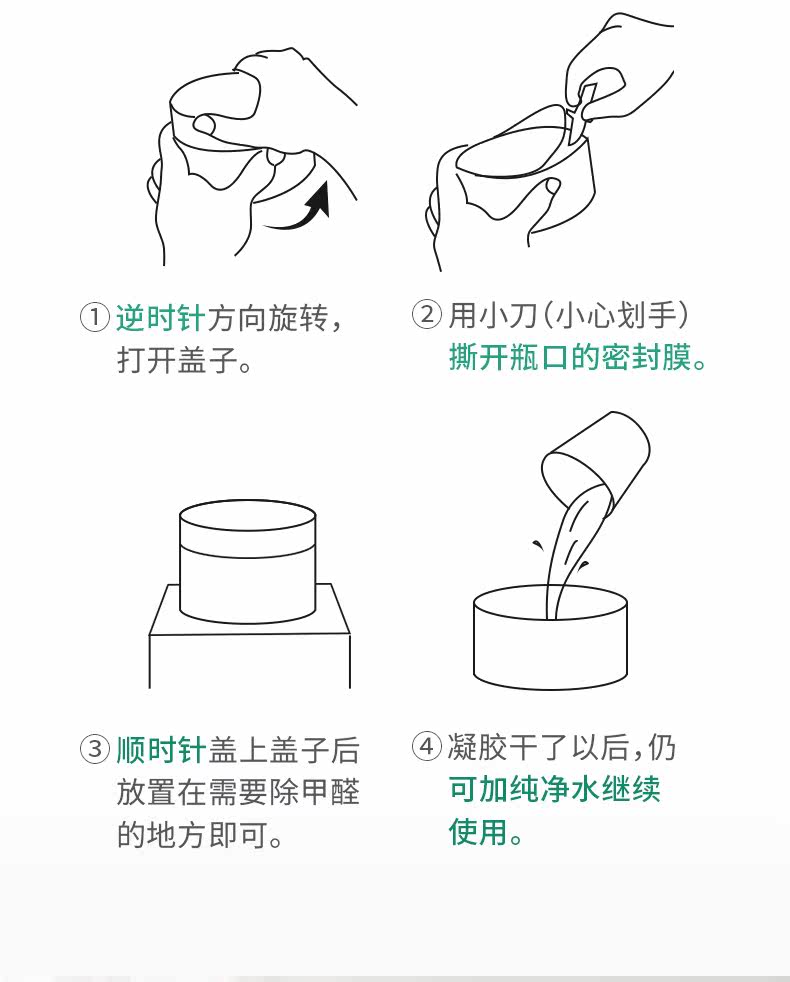 ① 逆时针方向旋转，打开盖子。

② 用小刀（小心划手）撕开瓶口的密封膜。

③ 顺时针盖上盖子后放置在需要除甲醛的地方即可。

④ 凝胶干了以后，仍可加纯净水继续使用。