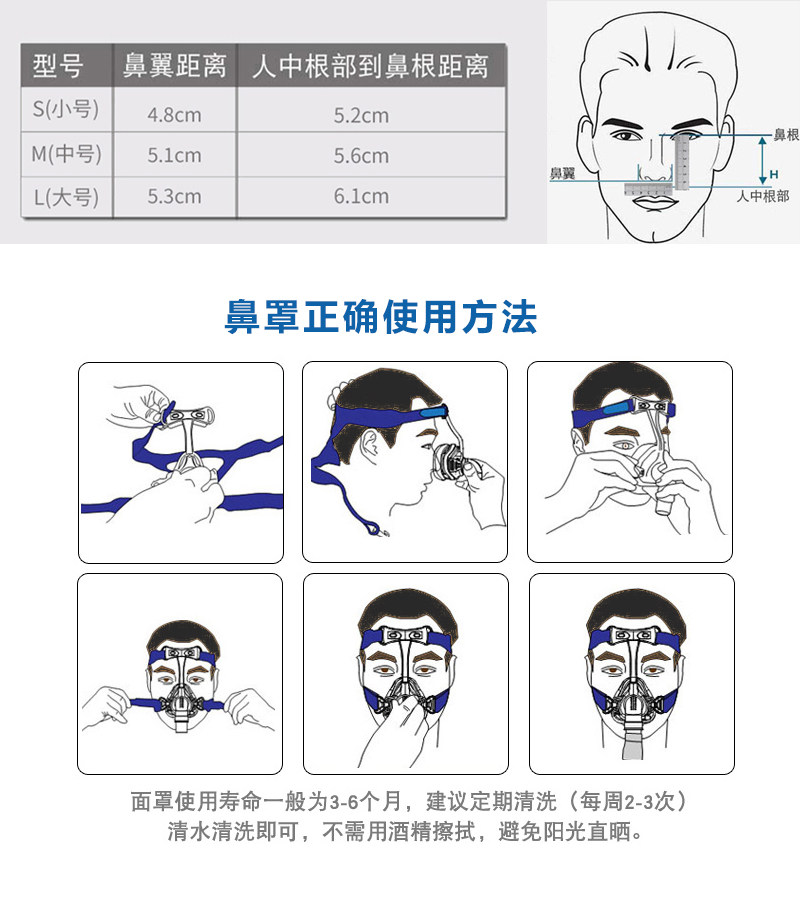 | 型号 | 鼻翼距离 | 人中根部到鼻根距离 |
|---|---|---|
| S(小号) | 4.8cm | 5.2cm |
| M(中号) | 5.1cm | 5.6cm |
| L(大号) | 5.3cm | 6.1cm |

鼻根
H
鼻翼
人中根部

鼻罩正确使用方法

面罩使用寿命一般为3-6个月，建议定期清洗（每周2-3次）
清水清洗即可，不需用酒精擦拭，避免阳光直晒。