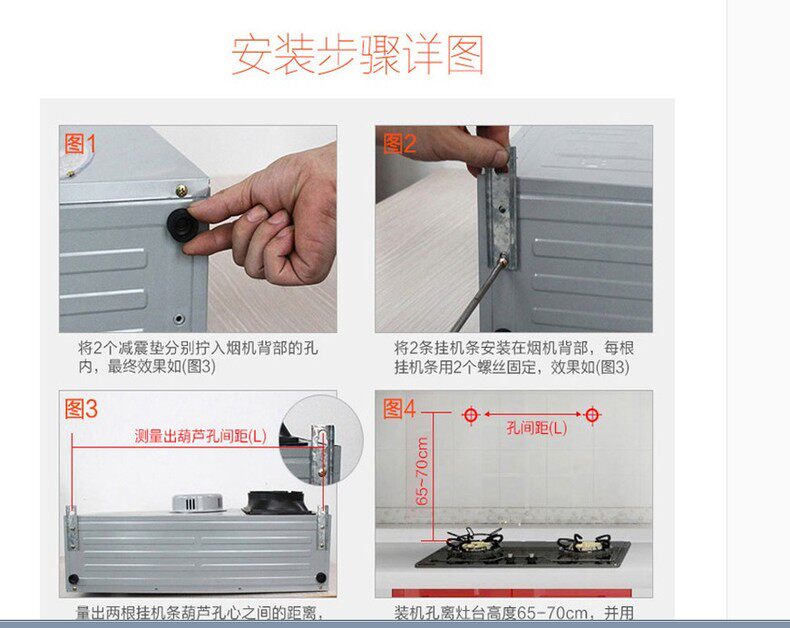 安装步骤详图

图1

将2个减震垫分别拧入烟机背部的孔内，最终效果如(图3)

图2

将2条挂机条安装在烟机背部，每根挂机条用2个螺丝固定，效果如(图3)

图3

测量出葫芦孔间距(L)

量出两根挂机条葫芦孔心之间的距离，

图4

孔间距(L)

65~70cm

装机孔离灶台高度65-70cm，并用