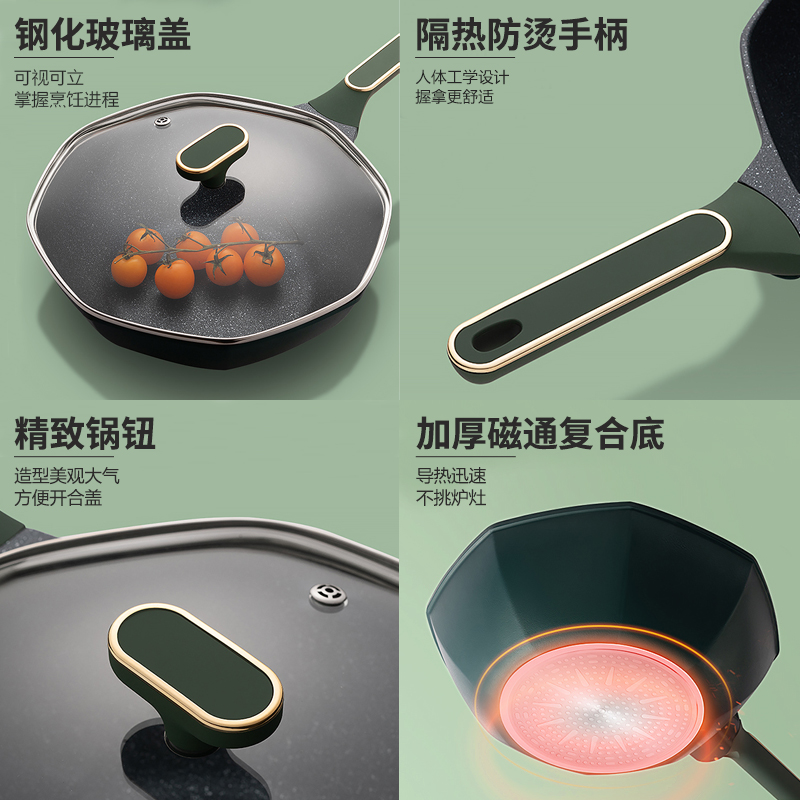 钢化玻璃盖

可视可立
掌握烹饪进程

隔热防烫手柄

人体工学设计
握拿更舒适

精致锅钮

造型美观大气
方便开合盖

加厚磁通复合底

导热迅速
不挑炉灶