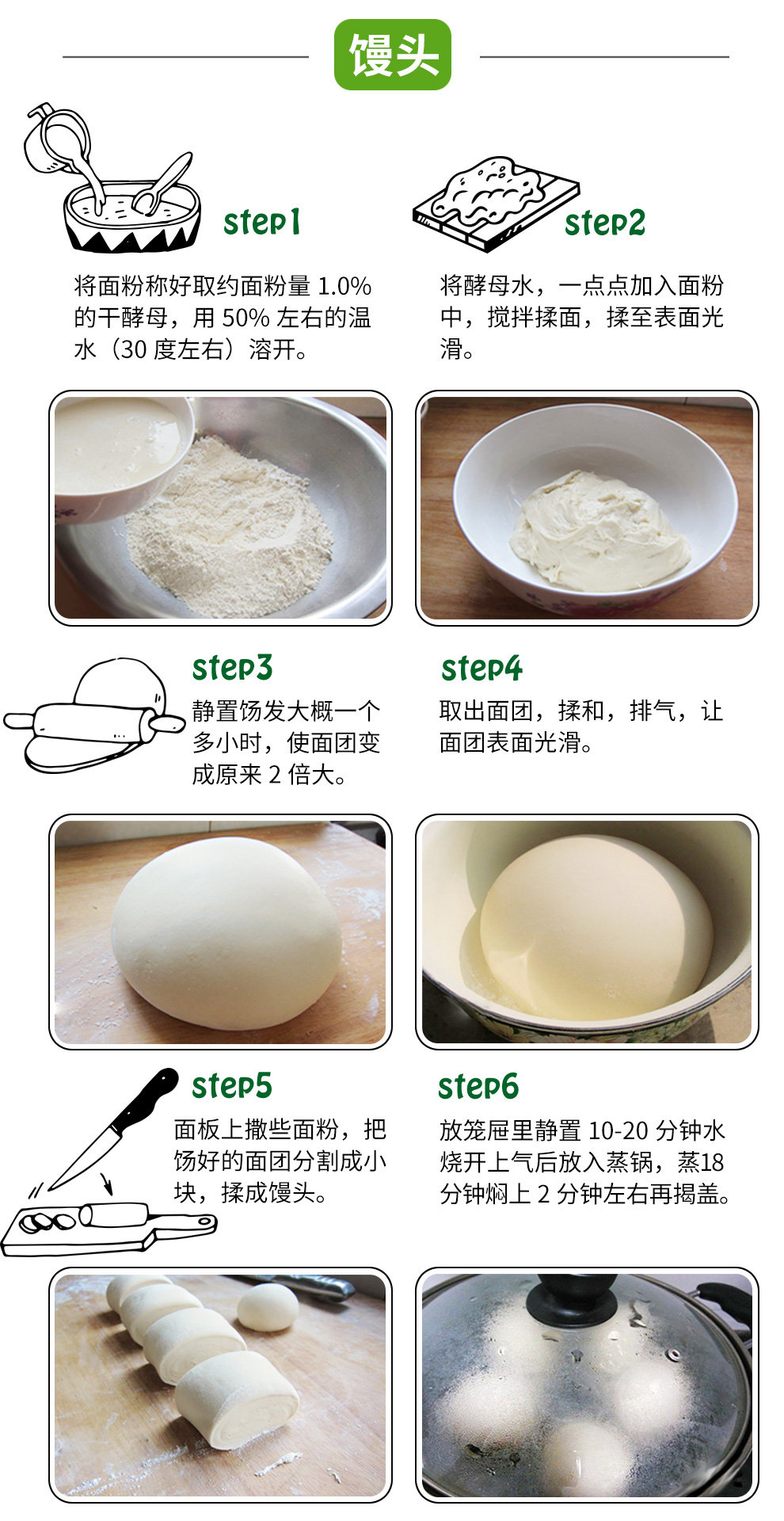 馒头

step1

将面粉称好取约面粉量 1.0% 的干酵母，用 50% 左右的温水（30 度左右）溶开。

step2

将酵母水，一点点加入面粉中，搅拌揉面，揉至表面光滑。

step3

静置饧发大概一个多小时，使面团变成原来 2 倍大。

step4

取出面团，揉和，排气，让面团表面光滑。

step5

面板上撒些面粉，把饧好的面团分割成小块，揉成馒头。

step6

放笼屉里静置 10-20 分钟水烧开上气后放入蒸锅，蒸18分钟焖上 2 分钟左右再揭盖。