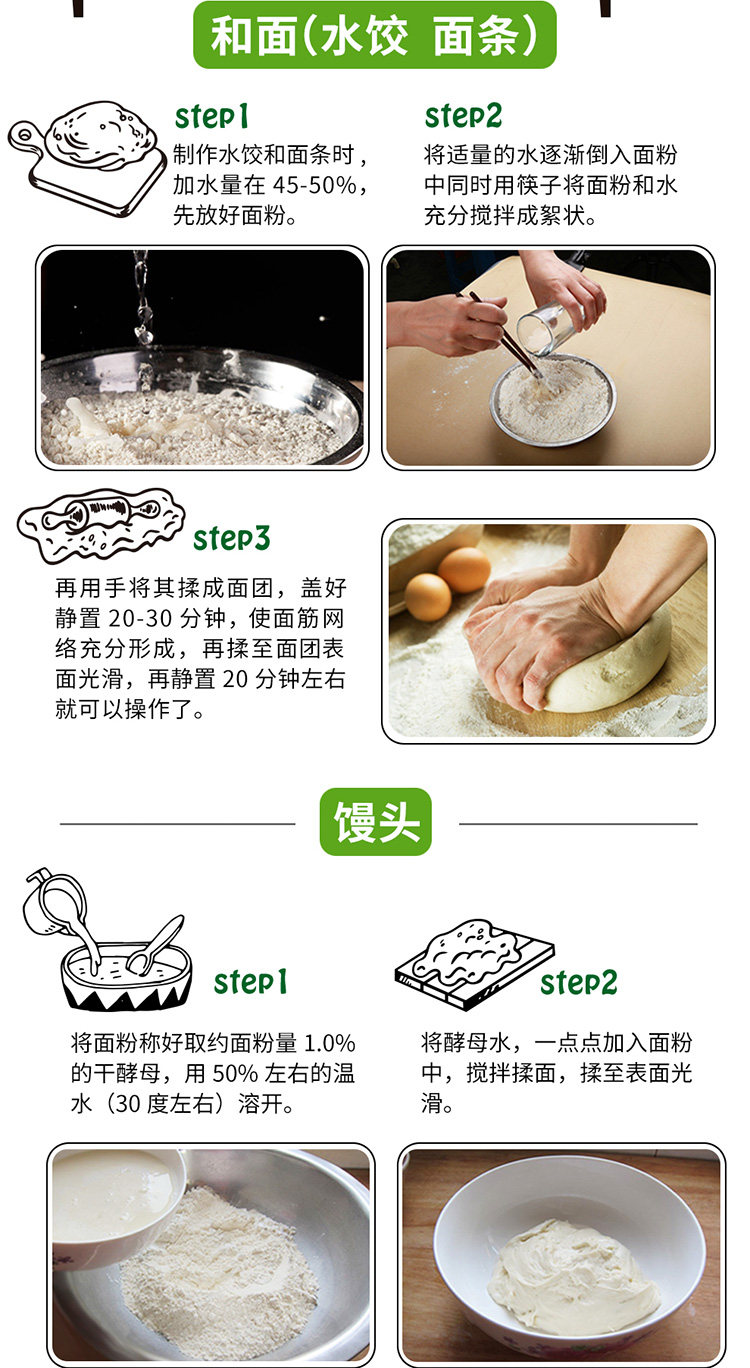 和面(水饺 面条)

step1
制作水饺和面条时，加水量在 45-50%，先放好面粉。

step2
将适量的水逐渐倒入面粉中同时用筷子将面粉和水充分搅拌成絮状。

step3
再用手将其揉成面团，盖好静置 20-30 分钟，使面筋网络充分形成，再揉至面团表面光滑，再静置 20 分钟左右就可以操作了。

馒头

step1
将面粉称好取约面粉量 1.0% 的干酵母，用 50% 左右的温水（30 度左右）溶开。

step2
将酵母水，一点点加入面粉中，搅拌揉面，揉至表面光滑。