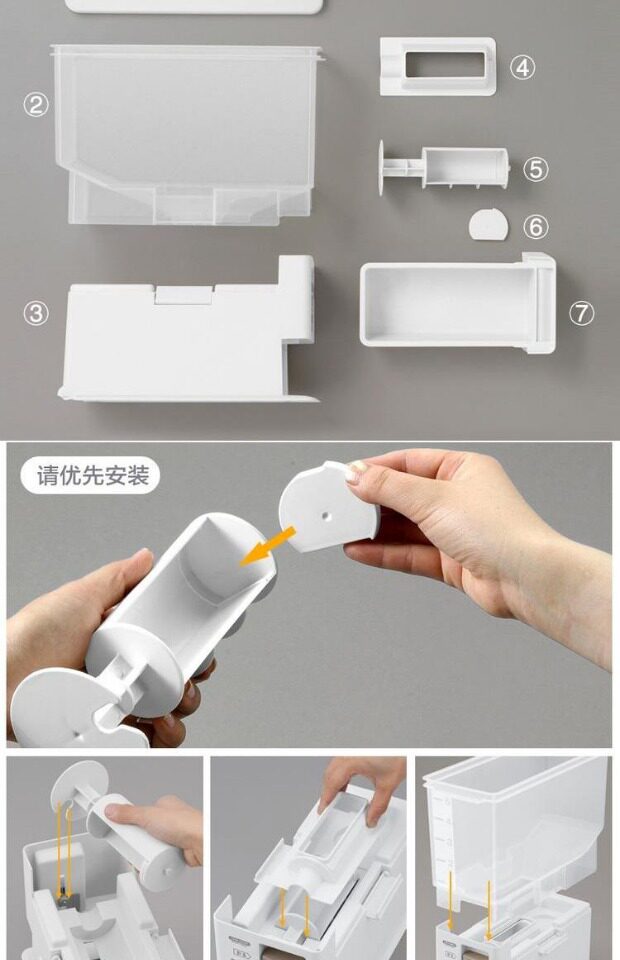 ②

④

⑤

⑥

③

⑦

请优先安装