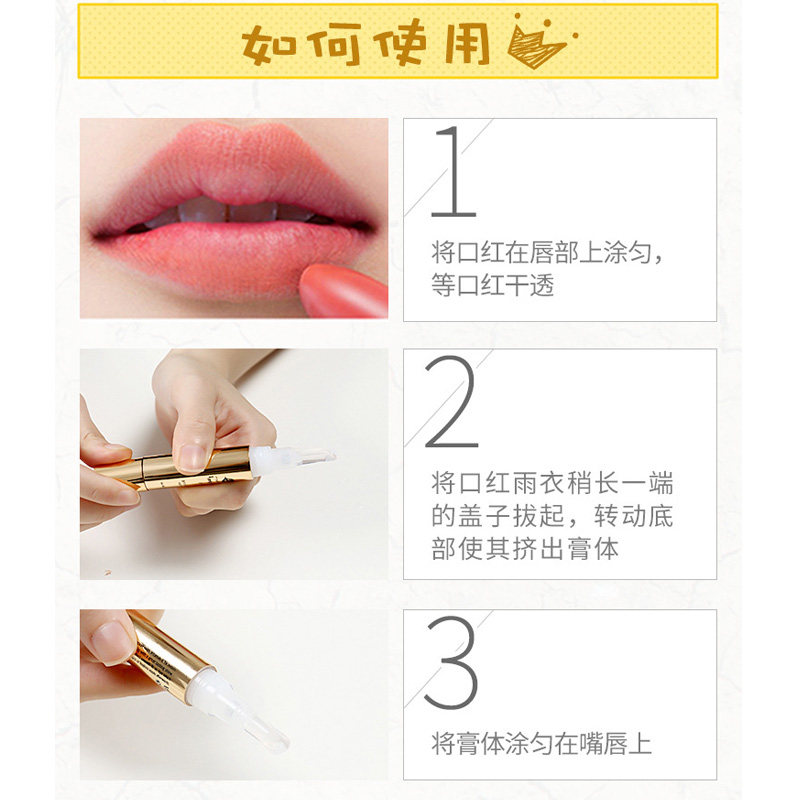 如何使用

1

将口红在唇部上涂匀，等口红干透

2

将口红雨衣稍长一端的盖子拔起，转动底部使其挤出膏体

3

将膏体涂匀在嘴唇上