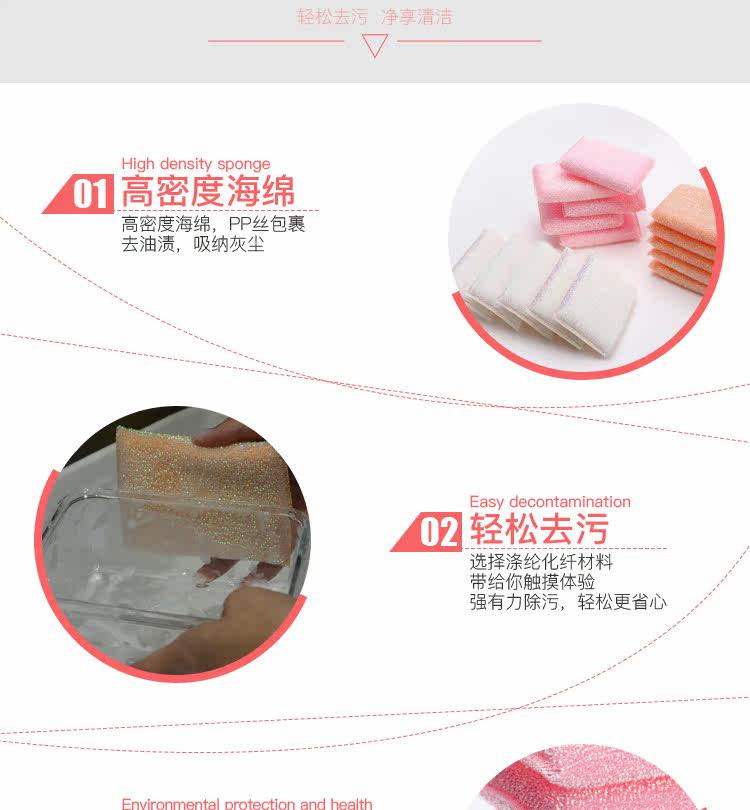 轻松去污 净享清洁

High density sponge
01 高密度海绵
高密度海绵，PP丝包裹
去油渍，吸纳灰尘

Easy decontamination
02 轻松去污
选择涤纶化纤材料
带给你触摸体验
强有力除污，轻松更省心

Environmental protection and health