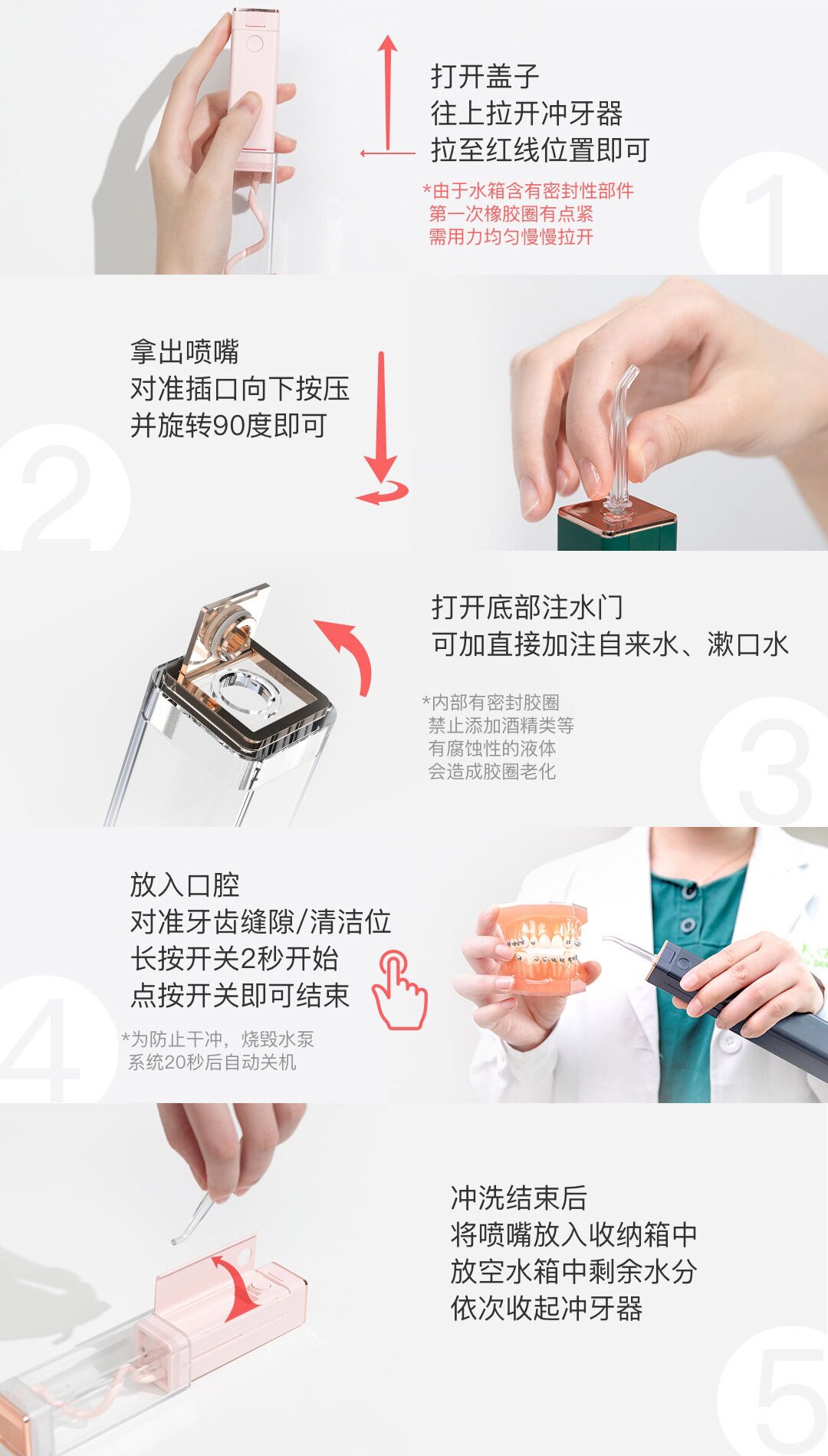 打开盖子
往上拉开冲牙器
拉至红线位置即可

*由于水箱含有密封性部件
第一次橡胶圈有点紧
需用力均匀慢慢拉开

1

拿出喷嘴
对准插口向下按压
并旋转90度即可

2

打开底部注水门
可加直接加注自来水、漱口水

*内部有密封胶圈
禁止添加酒精类等
有腐蚀性的液体
会造成胶圈老化

3

放入口腔
对准牙齿缝隙/清洁位
长按开关2秒开始
点按开关即可结束

*为防止干冲，烧毁水泵
系统20秒后自动关机

4

冲洗结束后
将喷嘴放入收纳箱中
放空水箱中剩余水分
依次收起冲牙器

5