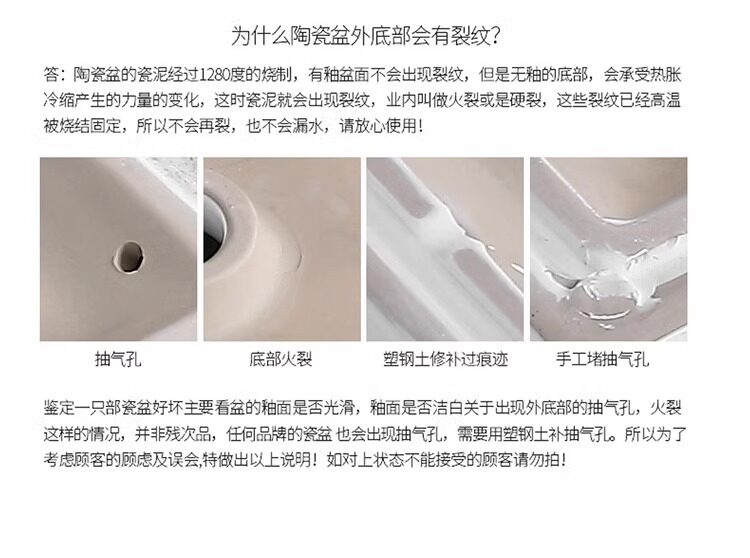 为什么陶瓷盆外底部会有裂纹?

答：陶瓷盆的瓷泥经过1280度的烧制，有釉盆面不会出现裂纹，但是无釉的底部，会承受热胀冷缩产生的力量的变化，这时瓷泥就会出现裂纹，业内叫做火裂或是硬裂，这些裂纹已经高温被烧结固定，所以不会再裂，也不会漏水，请放心使用！

抽气孔

底部火裂

塑钢土修补过痕迹

手工堵抽气孔

鉴定一只部瓷盆好坏主要看盆的釉面是否光滑，釉面是否洁白关于出现外底部的抽气孔，火裂这样的情况，并非残次品，任何品牌的瓷盆 也会出现抽气孔，需要用塑钢土补抽气孔。所以为了考虑顾客的顾虑及误会,特做出以上说明！如对上状态不能接受的顾客请勿拍！