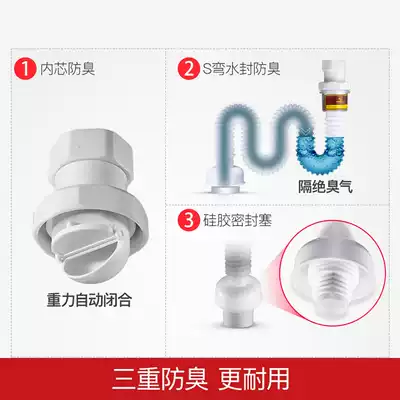 1 内芯防臭

重力自动闭合

2 S弯水封防臭

隔绝臭气

3 硅胶密封塞

三重防臭 更耐用