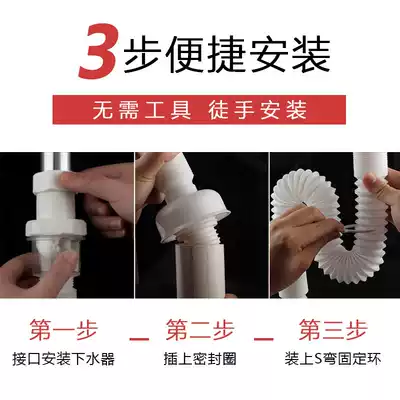 3步便捷安装

无需工具 徒手安装

第一步
接口安装下水器

第二步
插上密封圈

第三步
装上S弯固定环