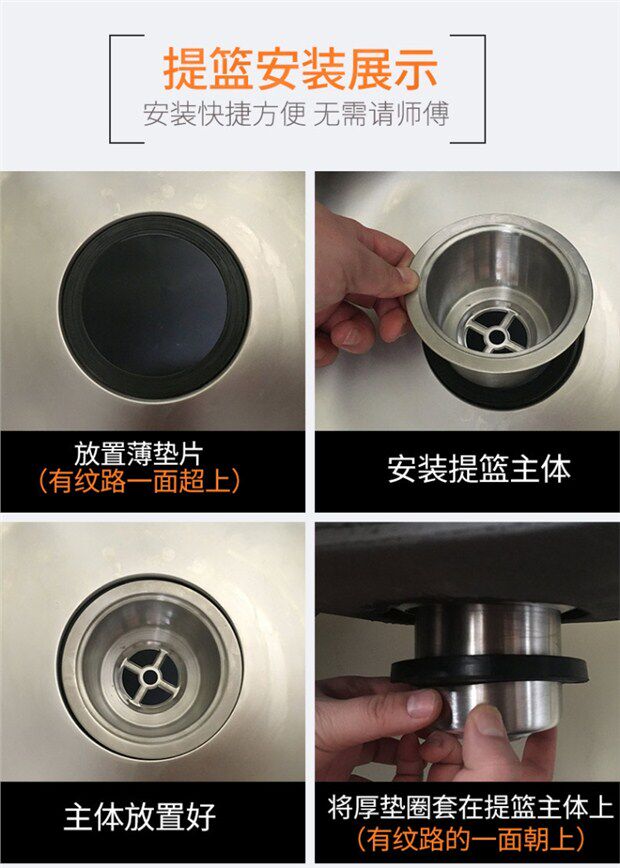 提篮安装展示
安装快捷方便 无需请师傅

放置薄垫片
(有纹路一面超上)

安装提篮主体

主体放置好

将厚垫圈套在提篮主体上
(有纹路的一面朝上)