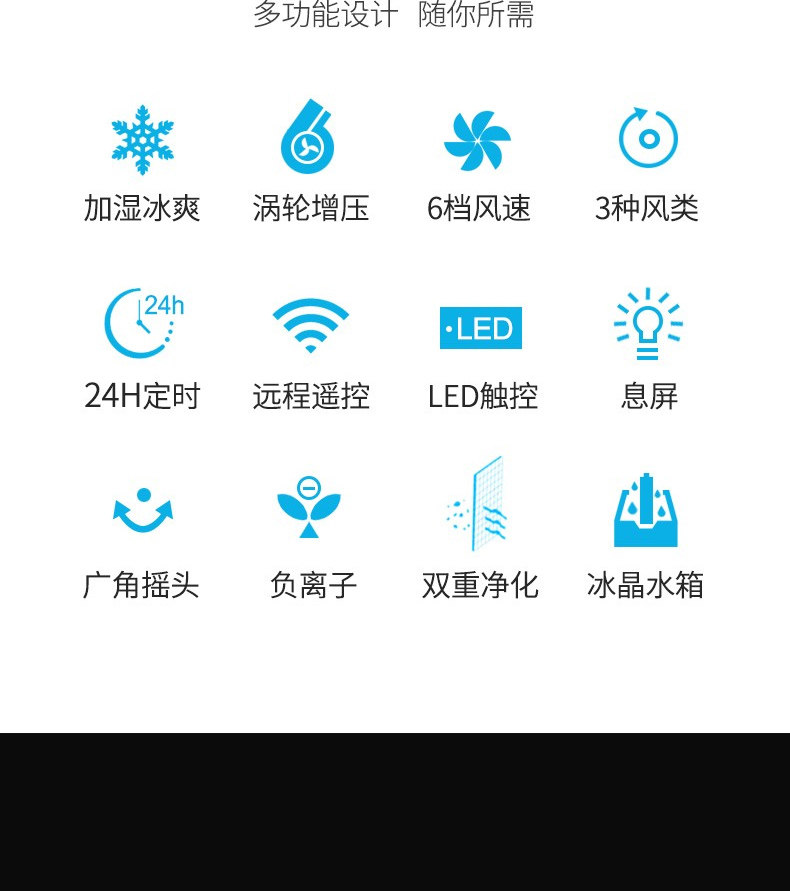 多功能设计 随你所需

加湿冰爽

涡轮增压

6档风速

3种风类

24h

24H定时

远程遥控

•LED

LED触控

息屏

广角摇头

负离子

双重净化

冰晶水箱