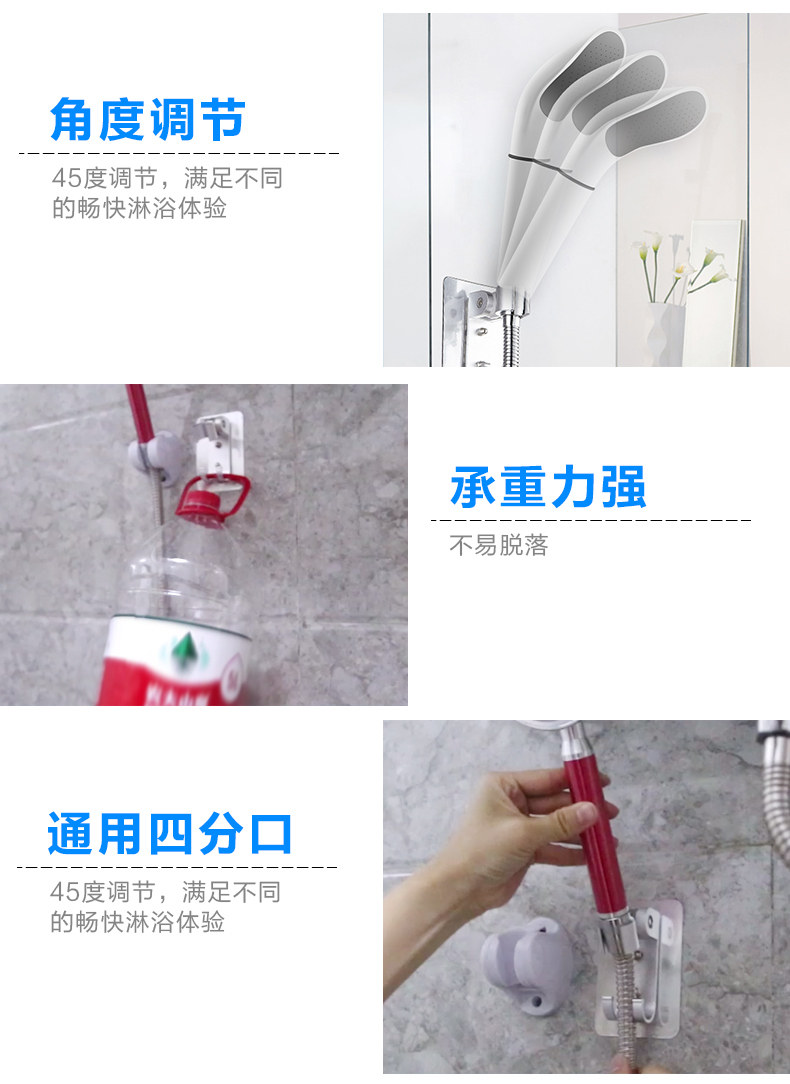 角度调节

45度调节，满足不同的畅快淋浴体验

承重力强

不易脱落

通用四分口

45度调节，满足不同的畅快淋浴体验