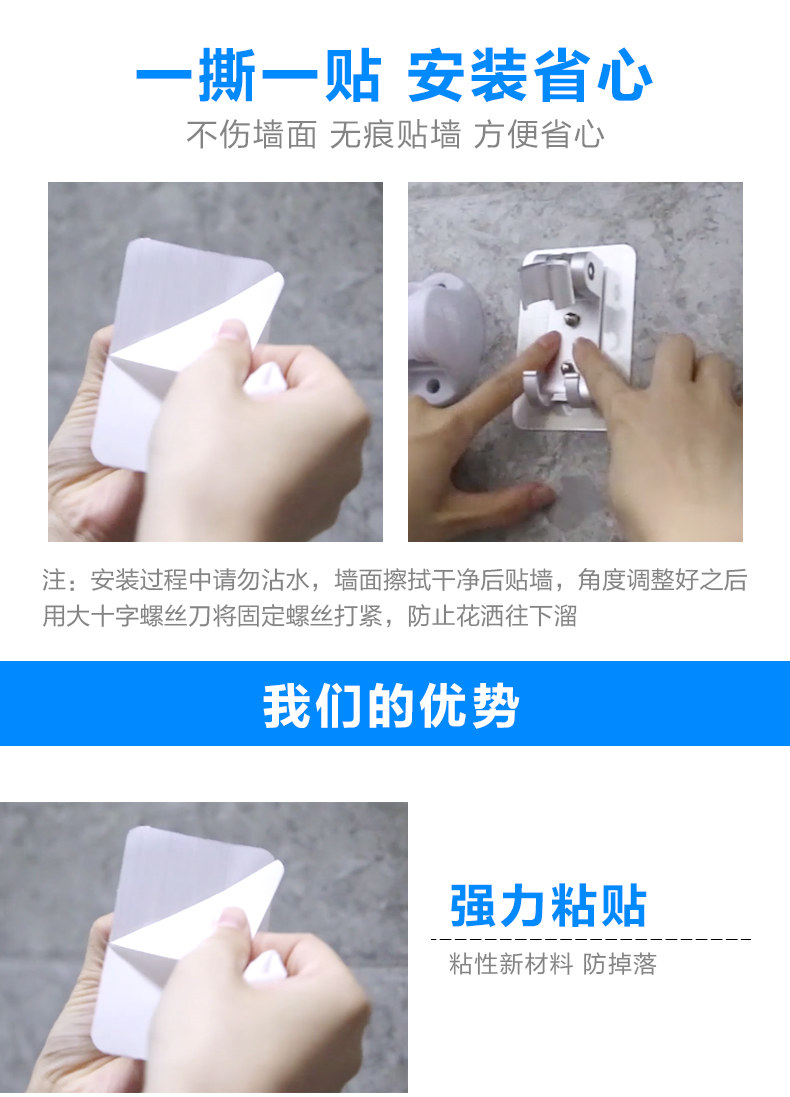 一撕一贴 安装省心

不伤墙面 无痕贴墙 方便省心

注：安装过程中请勿沾水，墙面擦拭干净后贴墙，角度调整好之后用大十字螺丝刀将固定螺丝打紧，防止花洒往下溜

我们的优势

强力粘贴

粘性新材料 防掉落