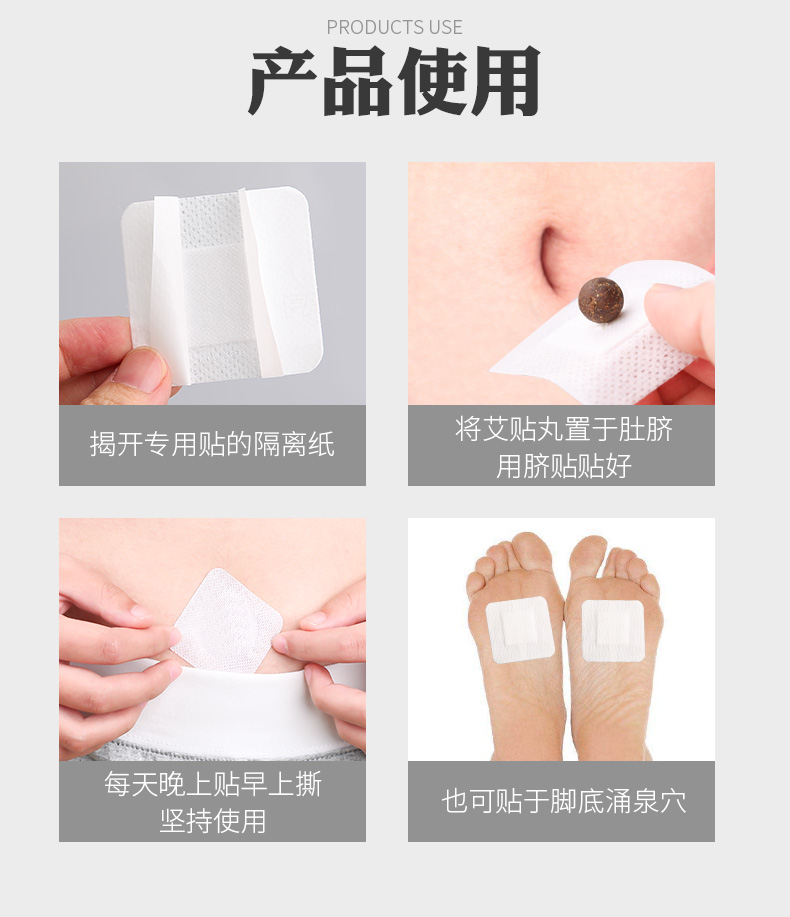 PRODUCTS USE

产品使用

揭开专用贴的隔离纸

将艾贴丸置于肚脐
用脐贴贴好

每天晚上贴早上撕
坚持使用

也可贴于脚底涌泉穴