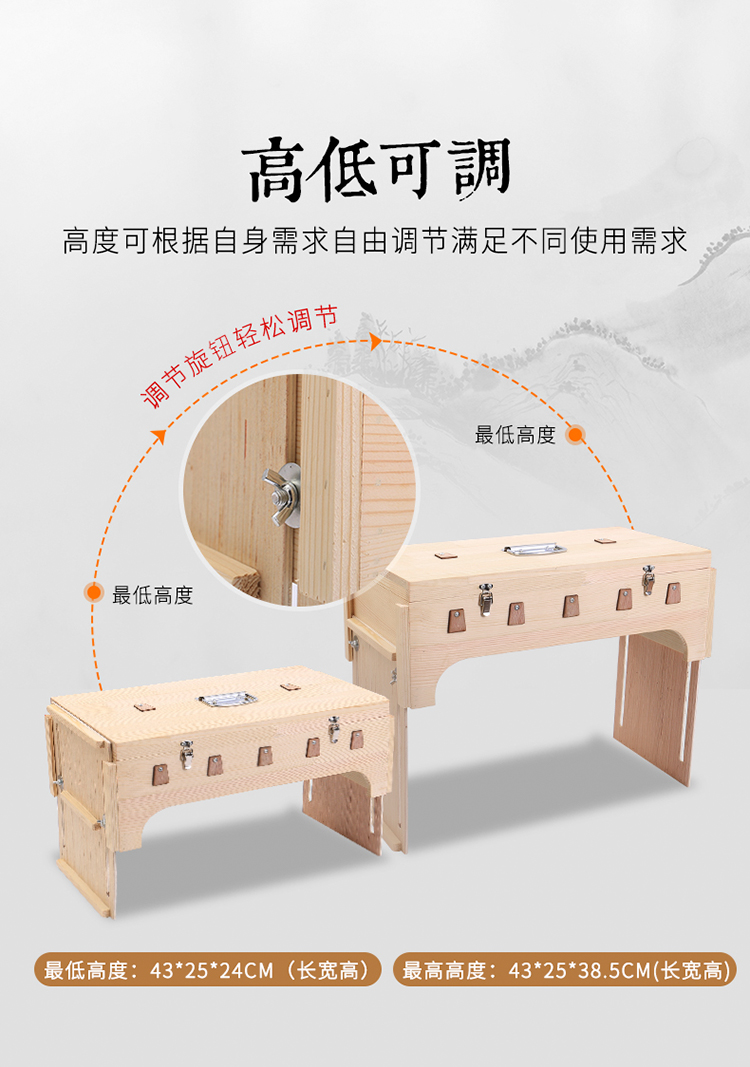 高低可調

高度可根据自身需求自由调节满足不同使用需求

调节旋钮轻松调节

最低高度

最低高度

最低高度：43*25*24CM（长宽高）

最高高度：43*25*38.5CM(长宽高)